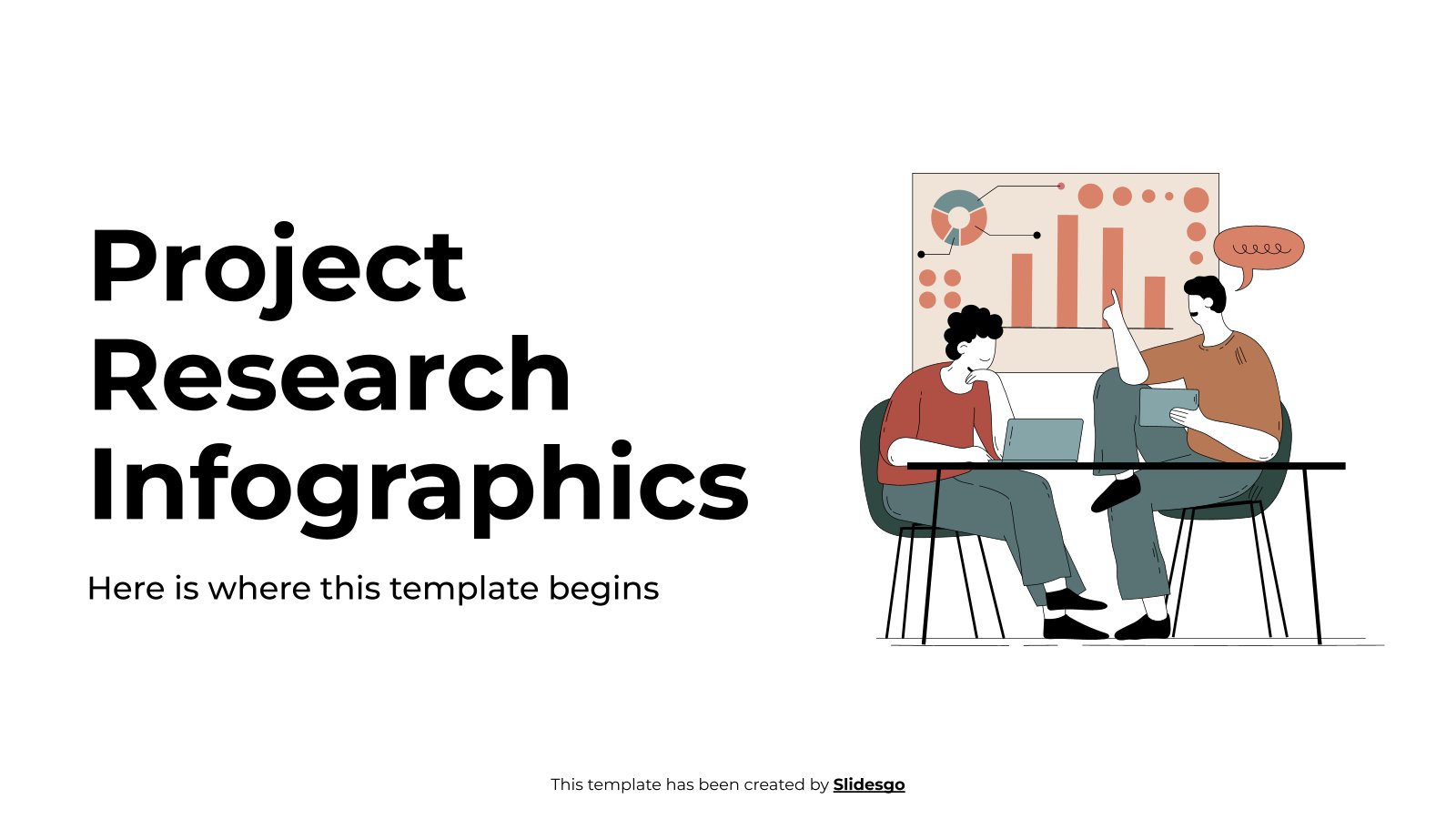 Project Research Infographics

Here is where this template begins

This template has been created by Slidesgo