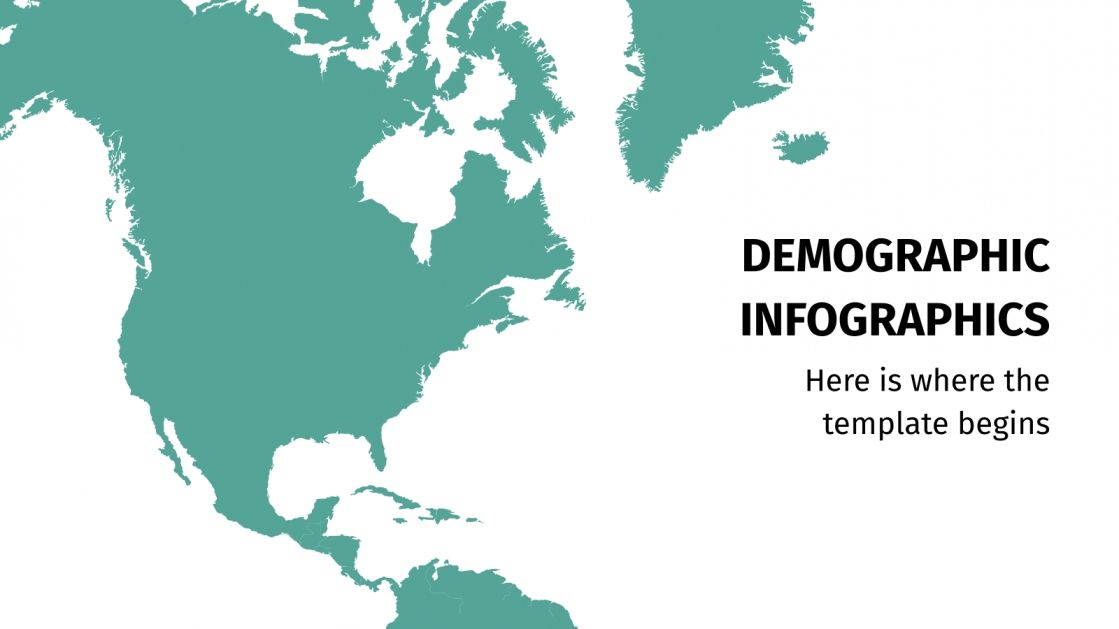 DEMOGRAPHIC INFOGRAPHICS

Here is where the template begins