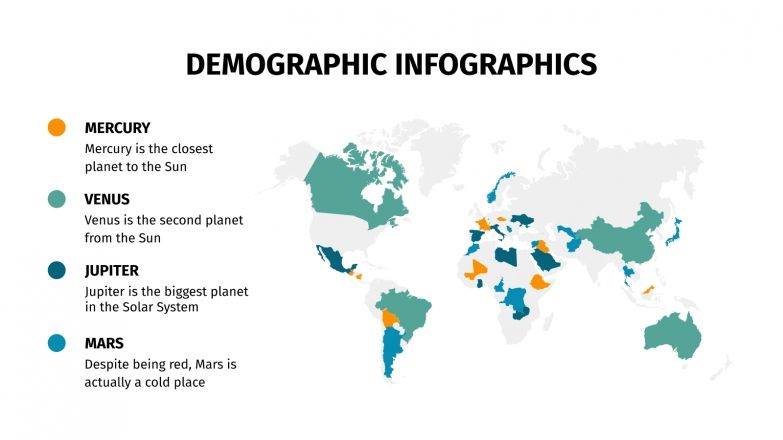 DEMOGRAPHIC INFOGRAPHICS

MERCURY
Mercury is the closest planet to the Sun

VENUS
Venus is the second planet from the Sun

JUPITER
Jupiter is the biggest planet in the Solar System

MARS
Despite being red, Mars is actually a cold place