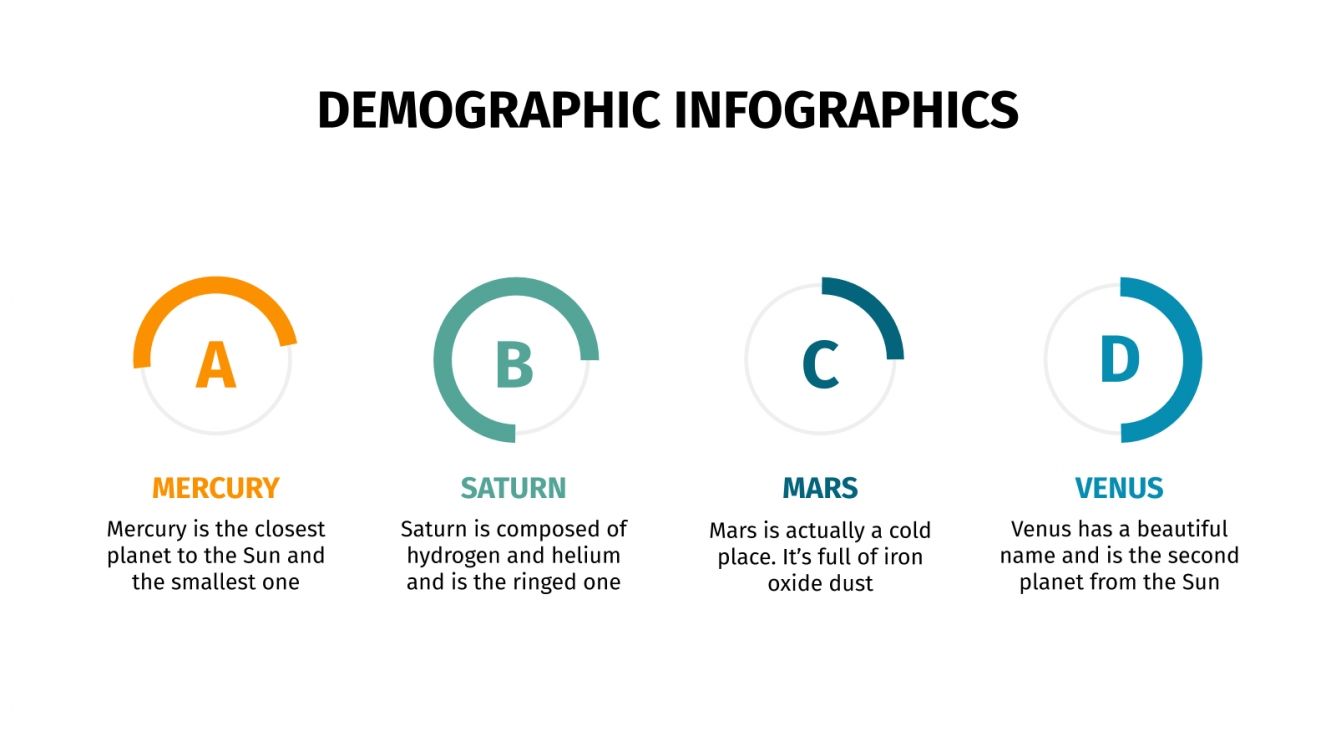 DEMOGRAPHIC INFOGRAPHICS

A

MERCURY

Mercury is the closest planet to the Sun and the smallest one

B

SATURN

Saturn is composed of hydrogen and helium and is the ringed one

C

MARS

Mars is actually a cold place. It's full of iron oxide dust

D

VENUS

Venus has a beautiful name and is the second planet from the Sun