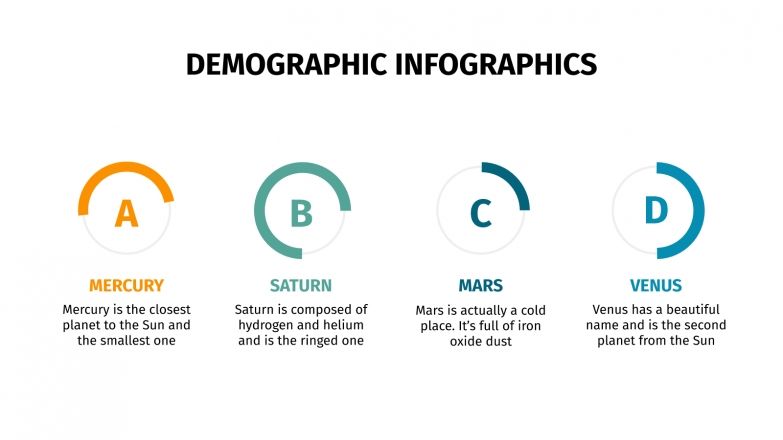 DEMOGRAPHIC INFOGRAPHICS

A

MERCURY

Mercury is the closest planet to the Sun and the smallest one

B

SATURN

Saturn is composed of hydrogen and helium and is the ringed one

C

MARS

Mars is actually a cold place. It's full of iron oxide dust

D

VENUS

Venus has a beautiful name and is the second planet from the Sun