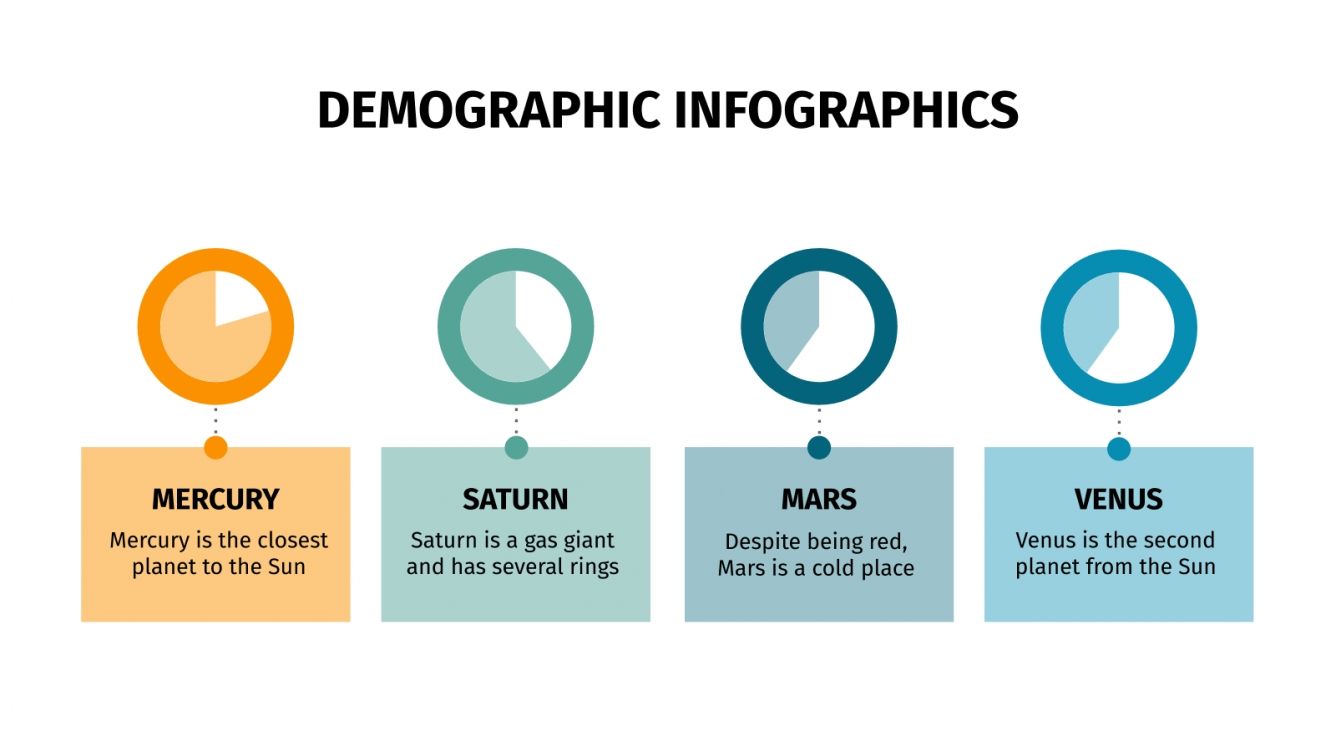 DEMOGRAPHIC INFOGRAPHICS

MERCURY
Mercury is the closest planet to the Sun

SATURN
Saturn is a gas giant and has several rings

MARS
Despite being red, Mars is a cold place

VENUS
Venus is the second planet from the Sun