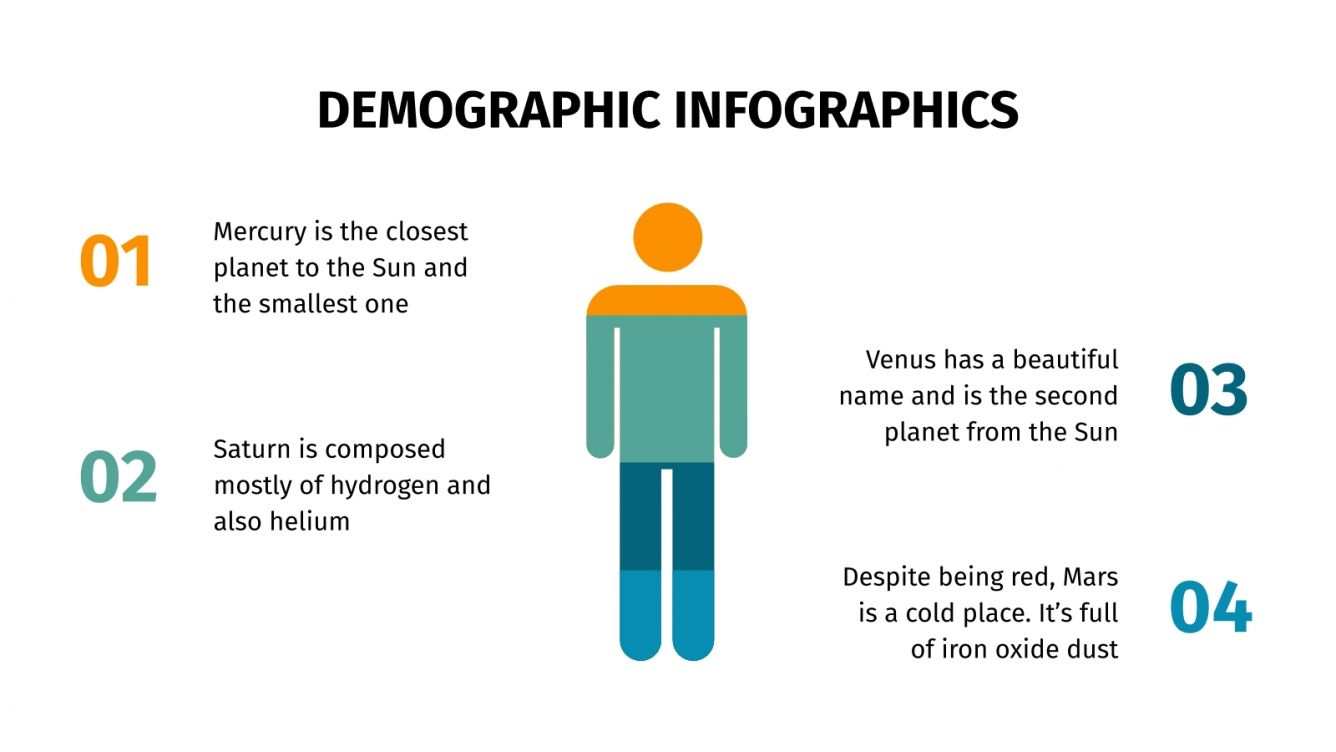 DEMOGRAPHIC INFOGRAPHICS

01

Mercury is the closest planet to the Sun and the smallest one

02

Saturn is composed mostly of hydrogen and also helium

Venus has a beautiful name and is the second planet from the Sun

03

Despite being red, Mars is a cold place. It's full of iron oxide dust

04