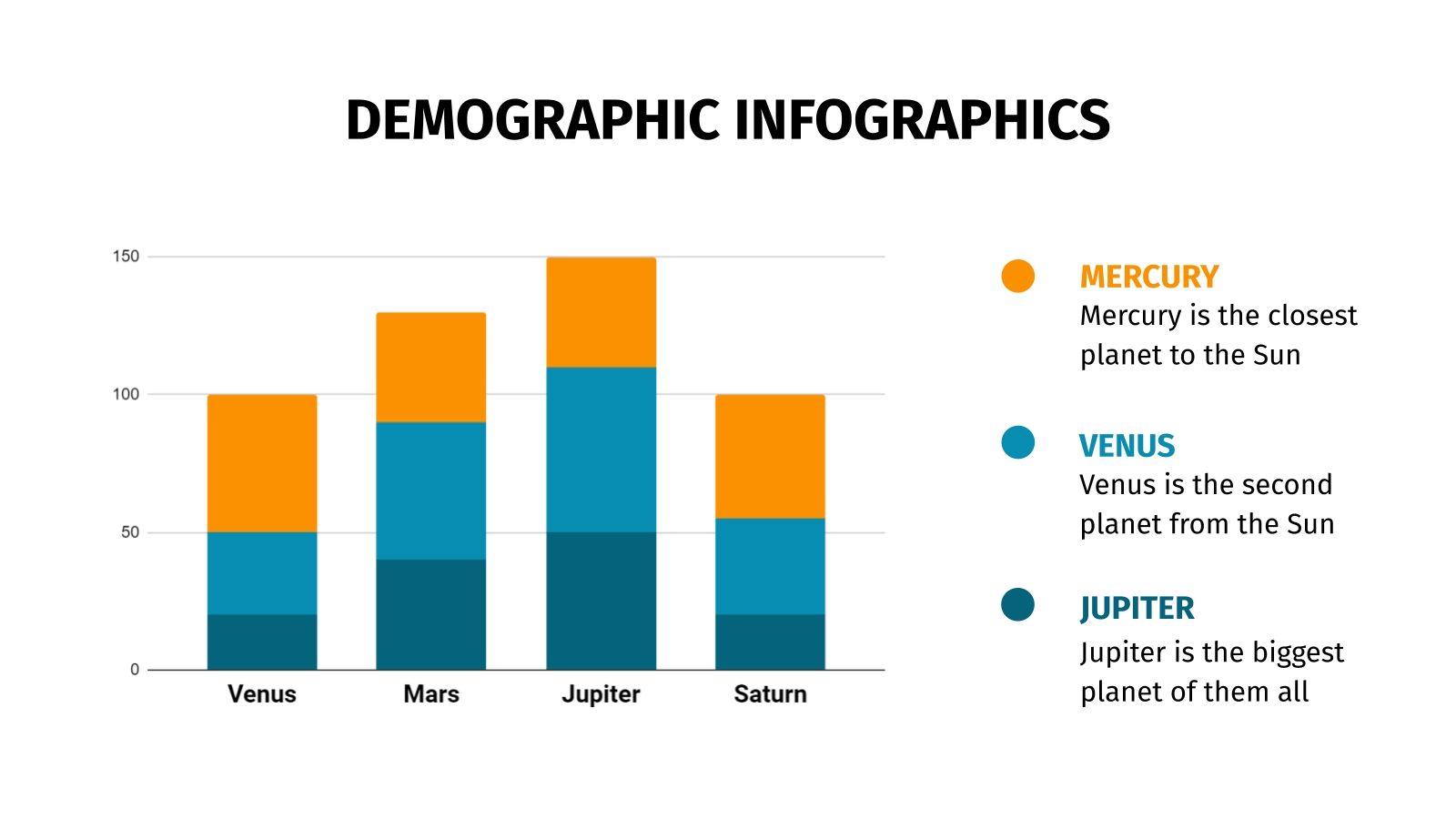 DEMOGRAPHIC INFOGRAPHICS

150
100
50
0

Venus
Mars
Jupiter
Saturn

MERCURY
Mercury is the closest planet to the Sun

VENUS
Venus is the second planet from the Sun

JUPITER
Jupiter is the biggest planet of them all