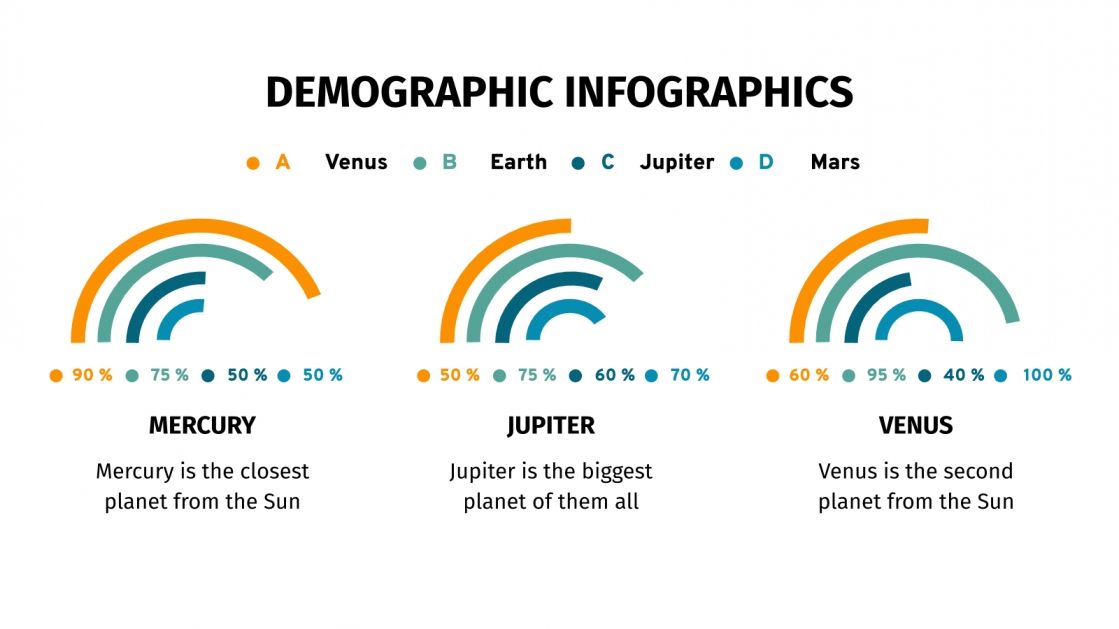 DEMOGRAPHIC INFOGRAPHICS

A Venus B Earth C Jupiter D Mars

90 % 75 % 50 % 50 %

MERCURY

Mercury is the closest planet from the Sun

50 % 75 % 60 % 70 %

JUPITER

Jupiter is the biggest planet of them all

60 % 95 % 40 % 100 %

VENUS

Venus is the second planet from the Sun