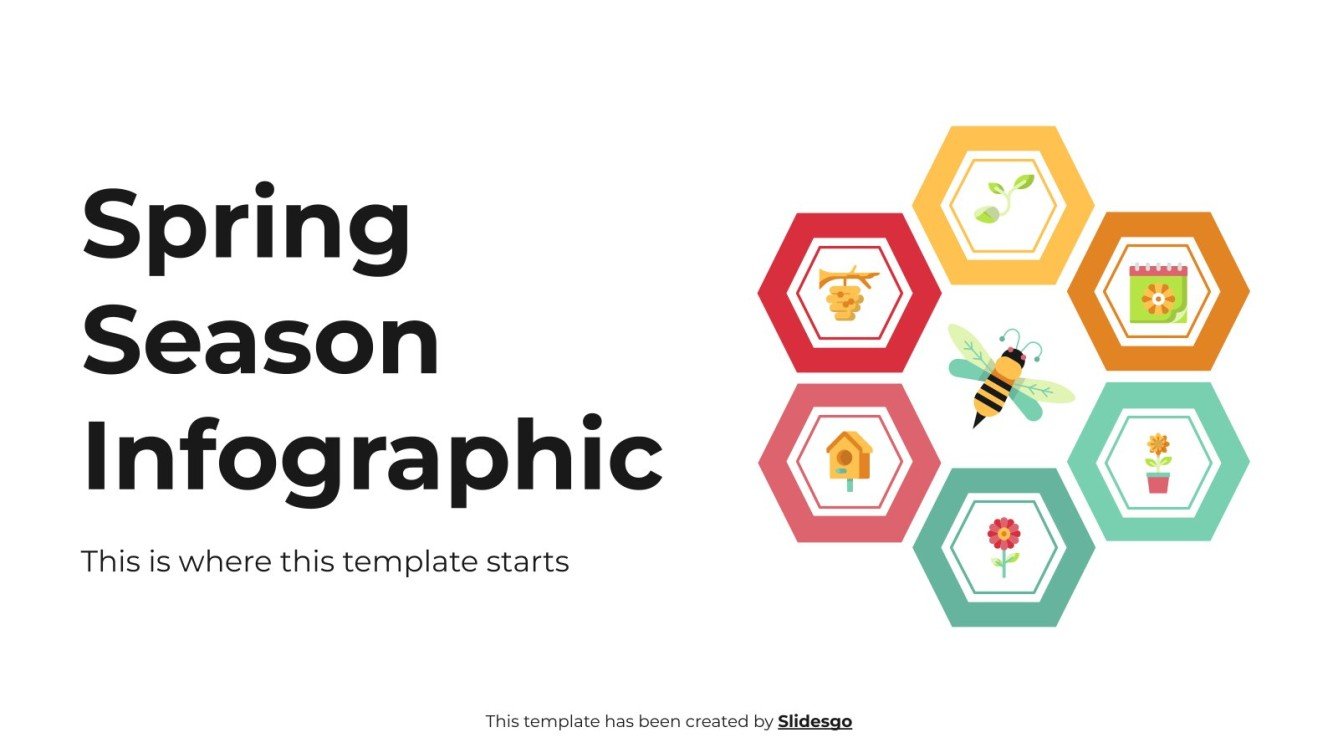 Spring Season Infographic

This is where this template starts

This template has been created by Slidesgo