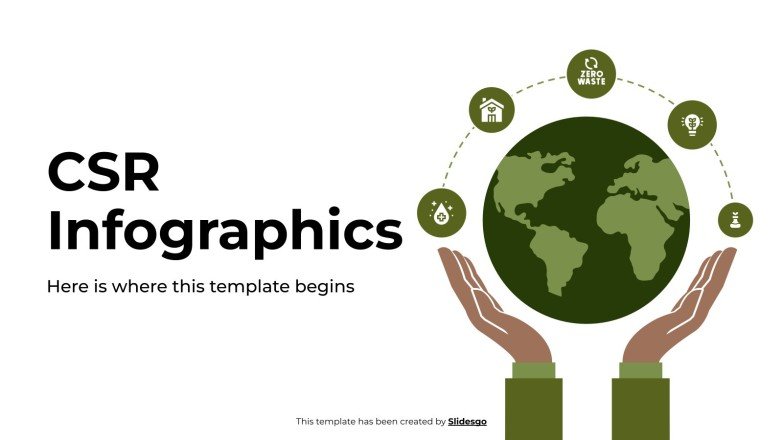 CSR Infographics

Here is where this template begins

ZERO WASTE

This template has been created by Slidesgo