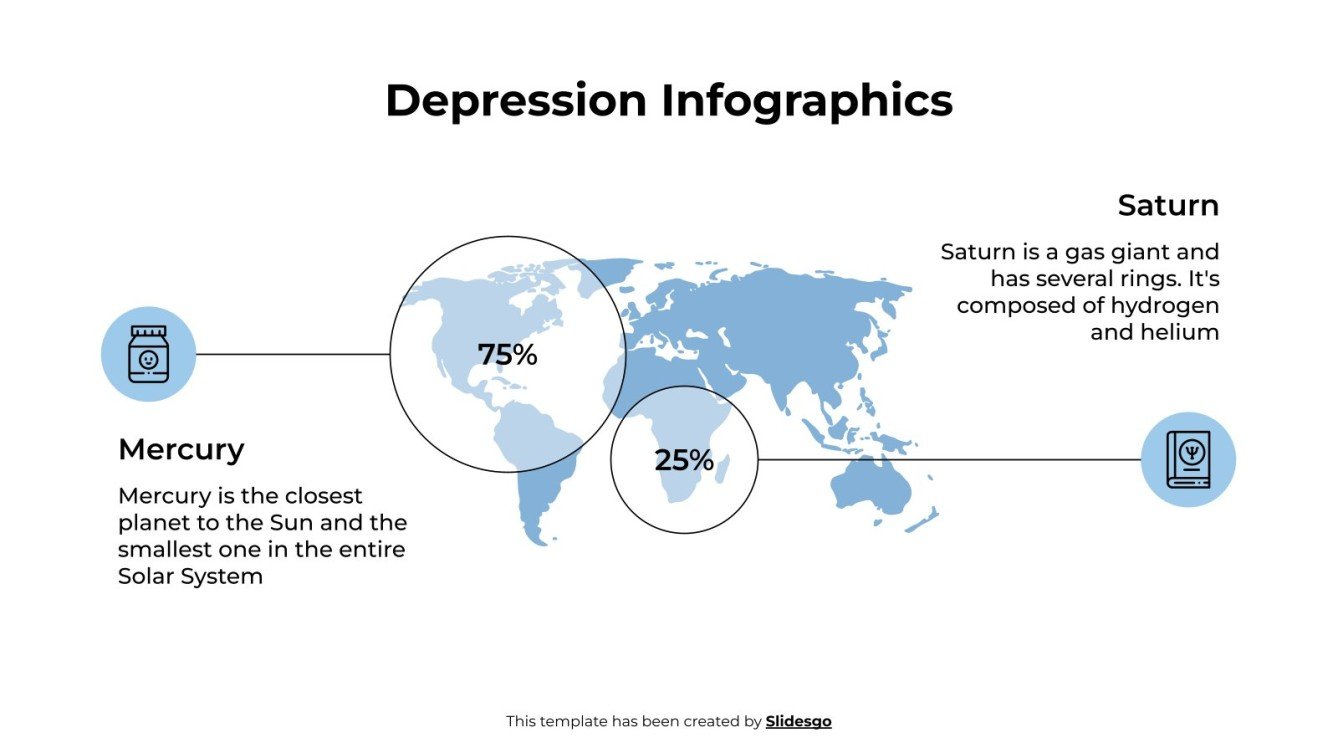 Depression Infographics

Saturn

Saturn is a gas giant and has several rings. It's composed of hydrogen and helium

75%

25%

Mercury

Mercury is the closest planet to the Sun and the smallest one in the entire Solar System

This template has been created by Slidesgo