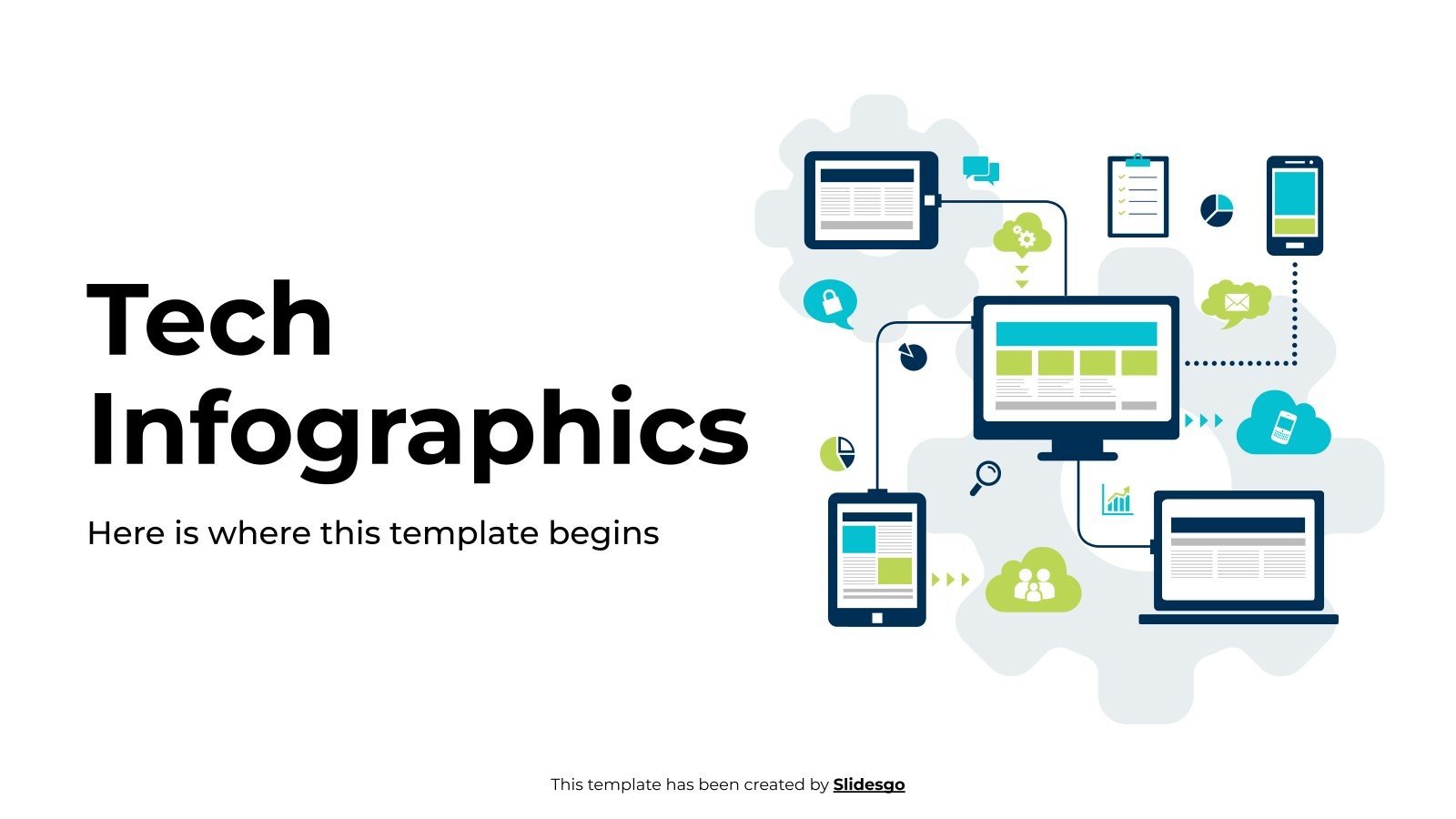 Tech Infographics

Here is where this template begins

This template has been created by Slidesgo