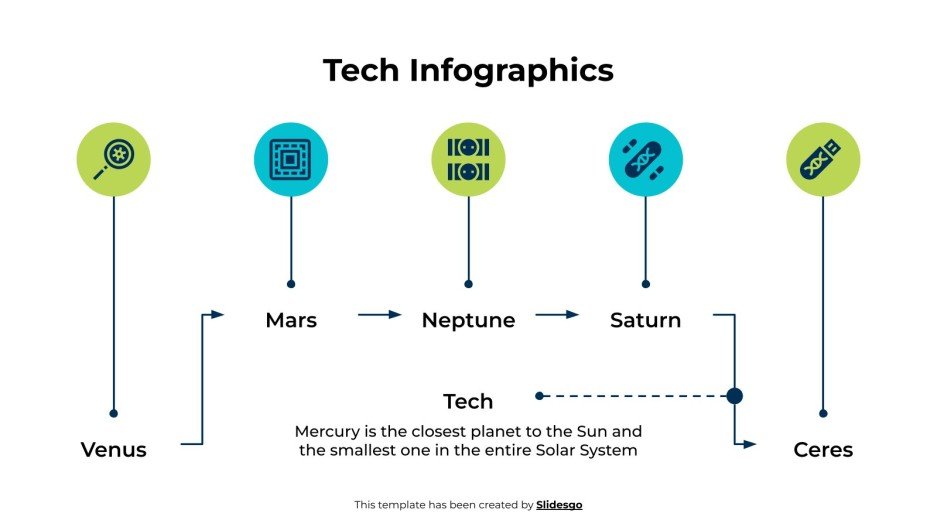 Tech Infographics

Mars

Neptune

Saturn

Tech

Mercury is the closest planet to the Sun and the smallest one in the entire Solar System

Venus

Ceres

This template has been created by Slidesgo