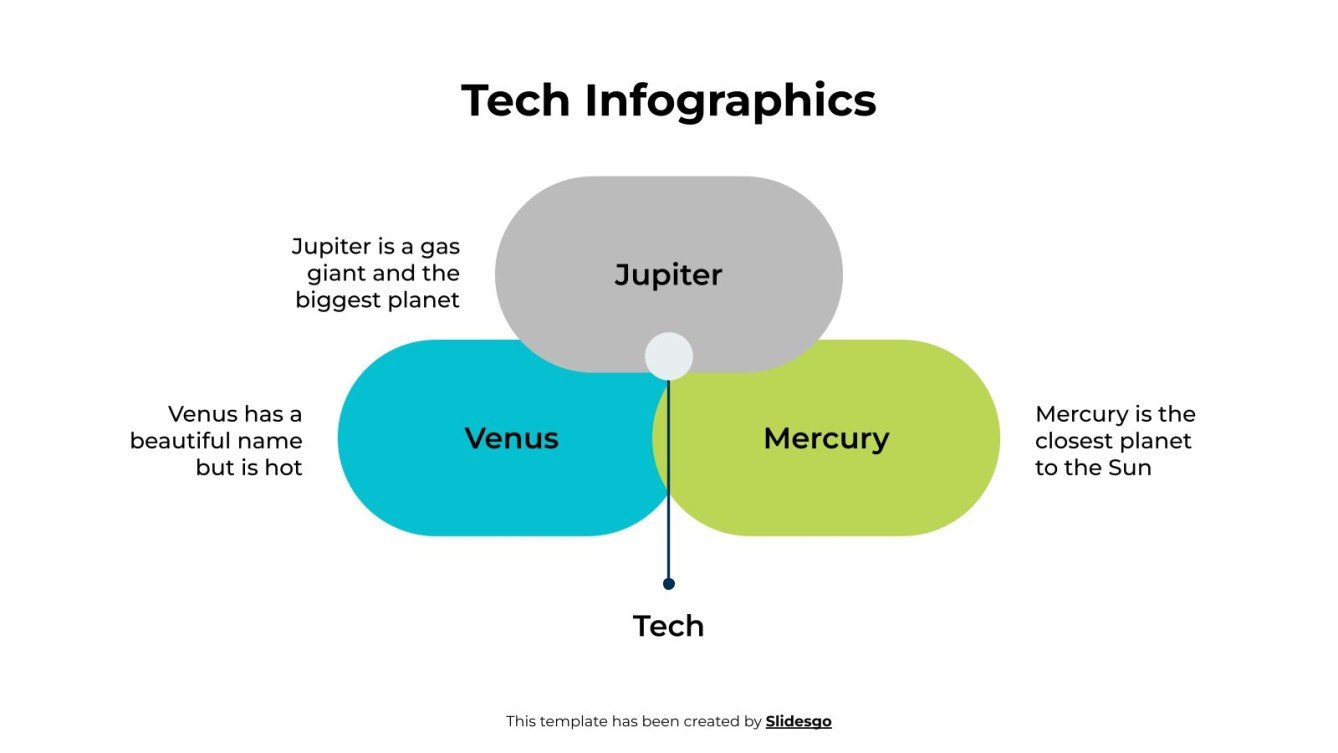 Tech Infographics

Jupiter is a gas giant and the biggest planet

Jupiter

Venus has a beautiful name but is hot

Venus

Mercury

Mercury is the closest planet to the Sun

Tech

This template has been created by Slidesgo