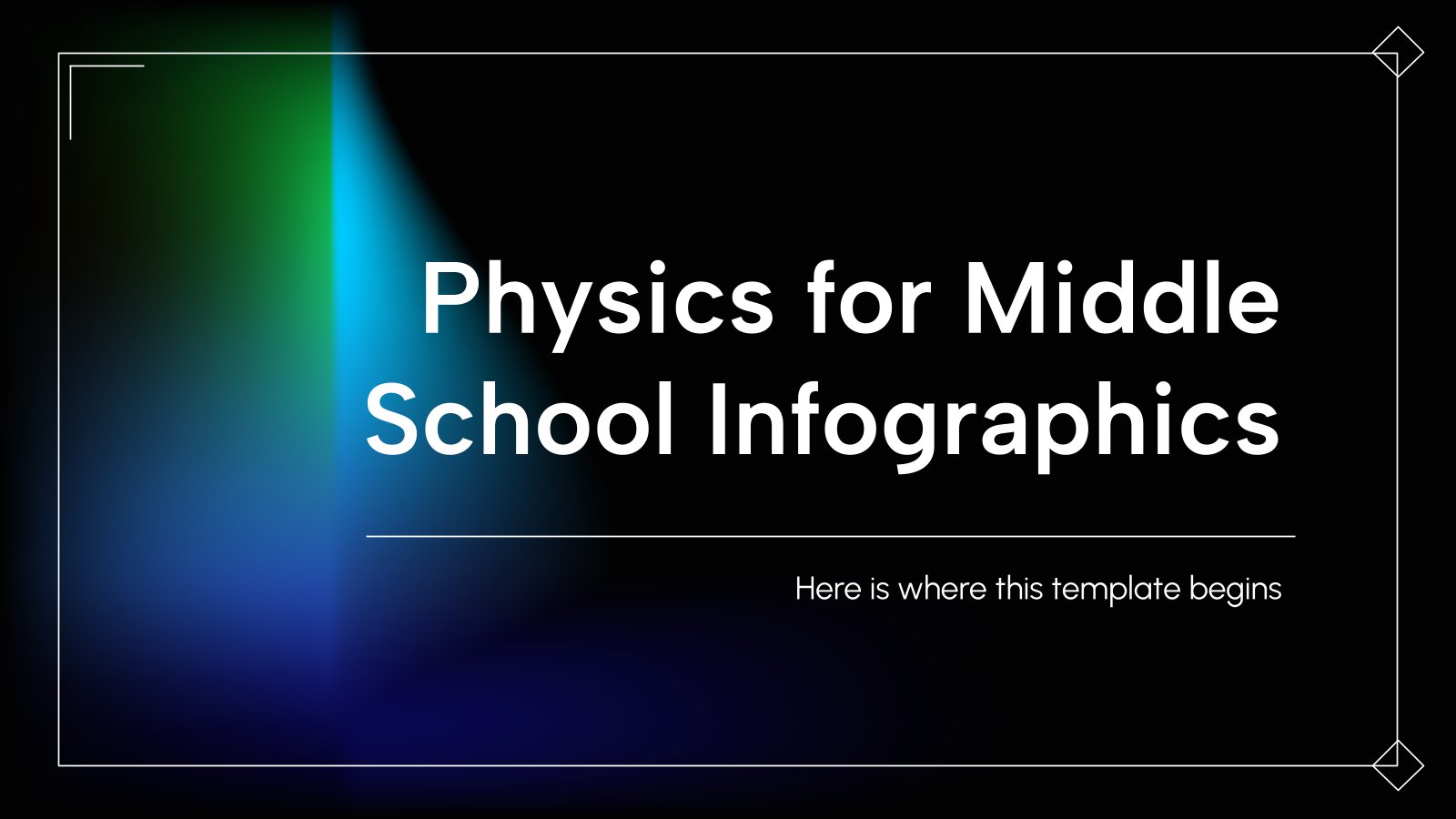 Physics for Middle School Infographics

Here is where this template begins