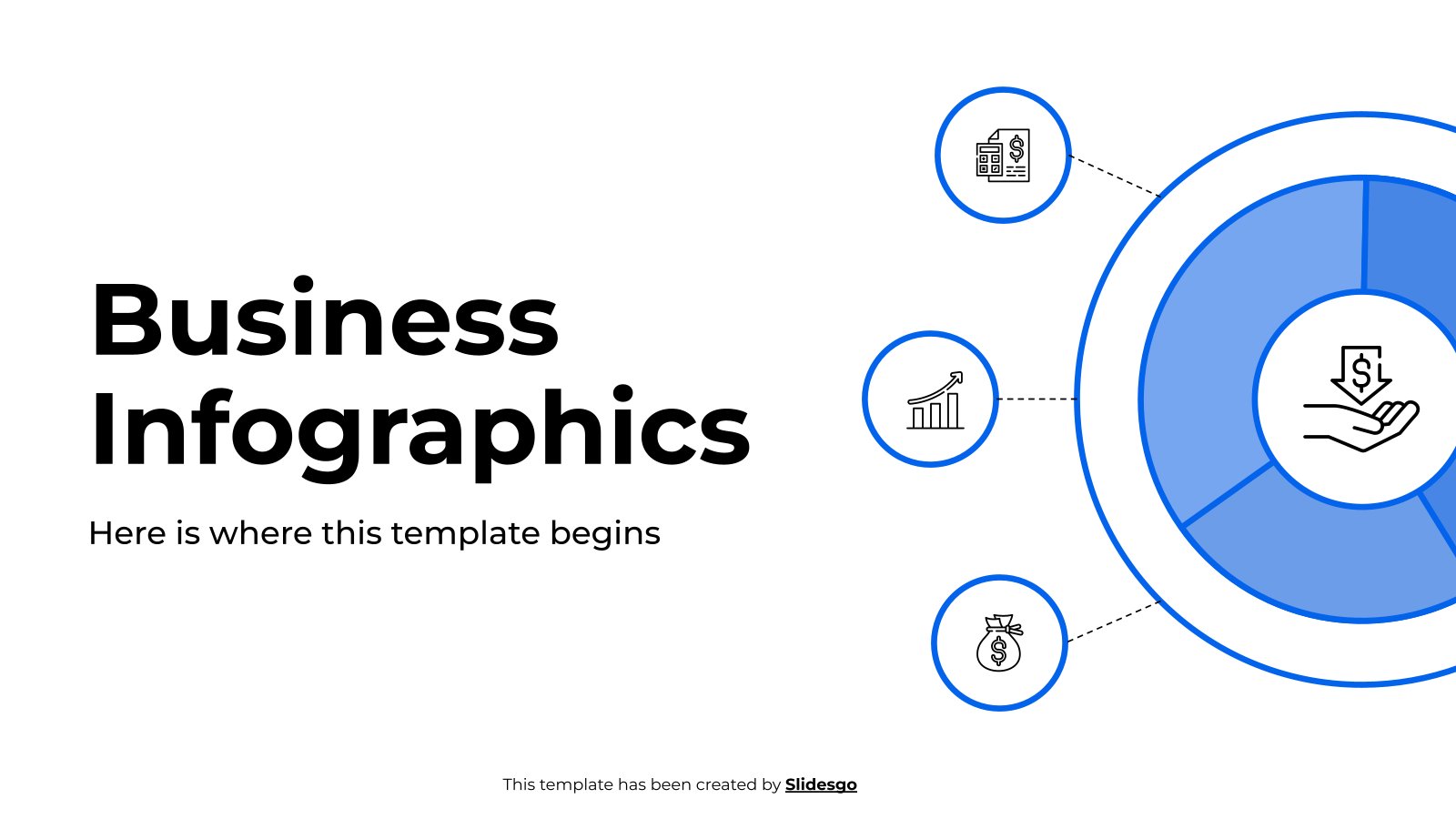 Business Infographics

Here is where this template begins

This template has been created by Slidesgo