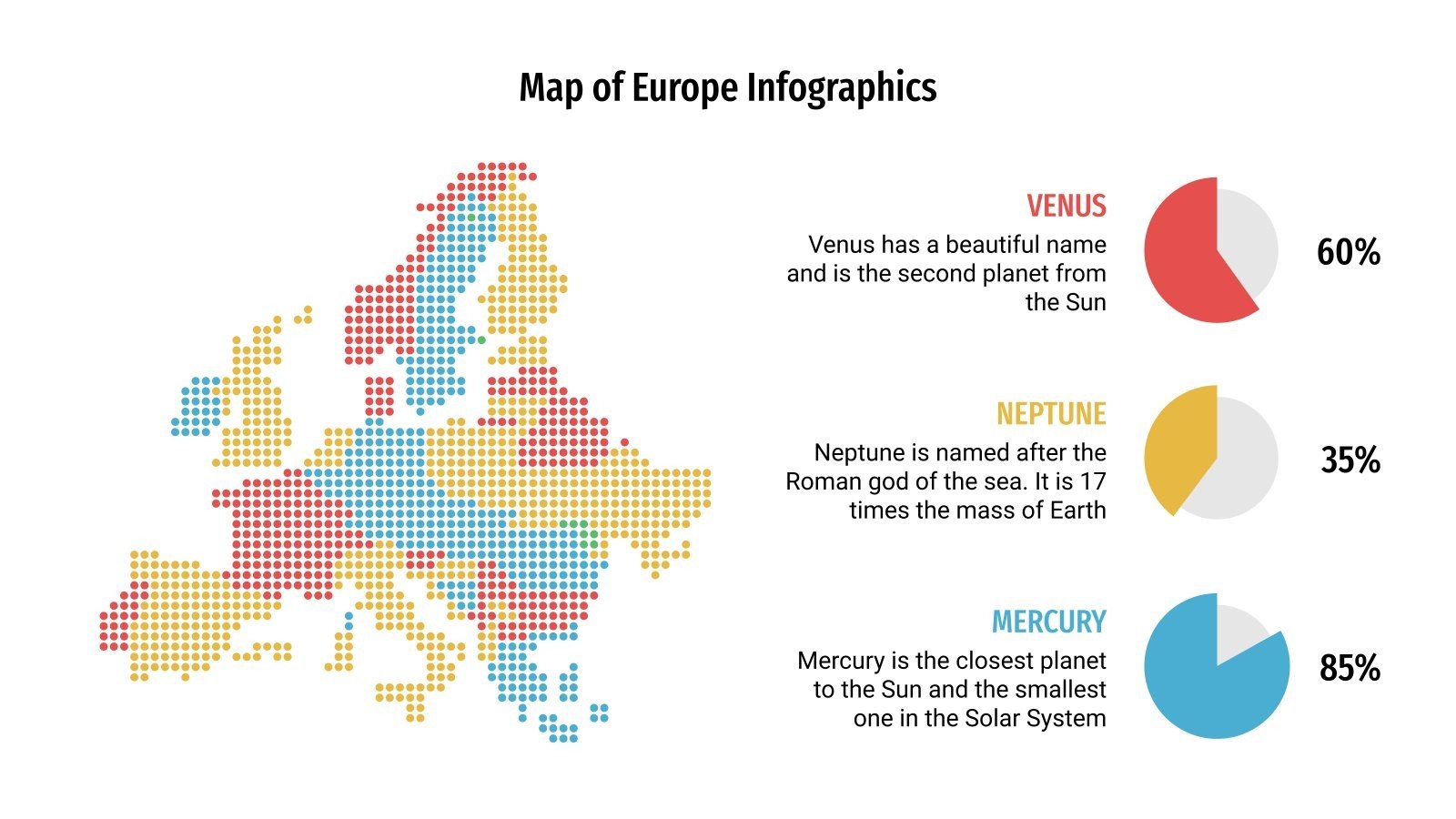 Map of Europe Infographics

VENUS
Venus has a beautiful name and is the second planet from the Sun

60%

NEPTUNE
Neptune is named after the Roman god of the sea. It is 17 times the mass of Earth

35%

MERCURY
Mercury is the closest planet to the Sun and the smallest one in the Solar System

85%