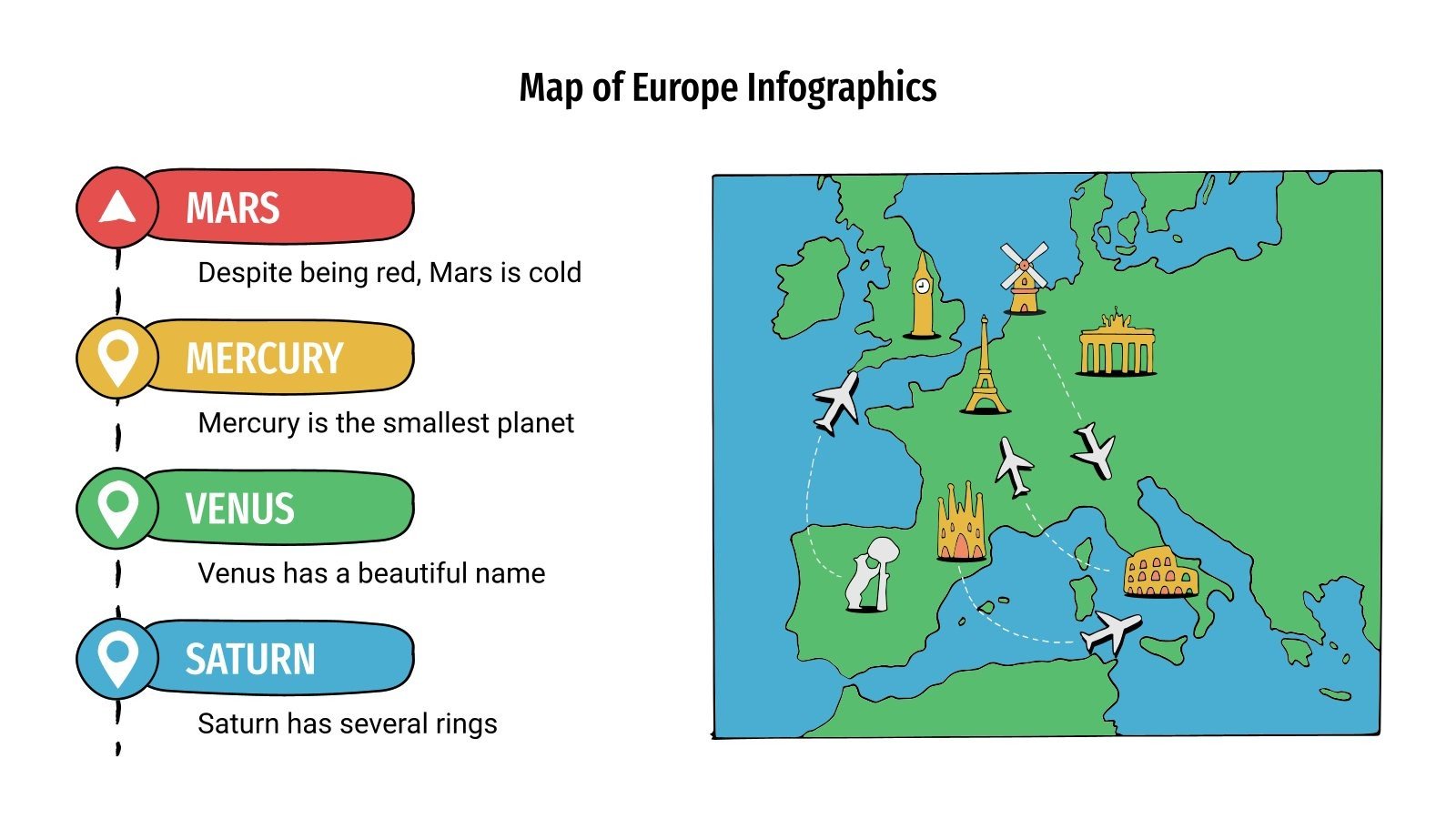 Map of Europe Infographics

MARS

Despite being red, Mars is cold

MERCURY

Mercury is the smallest planet

VENUS

Venus has a beautiful name

SATURN

Saturn has several rings