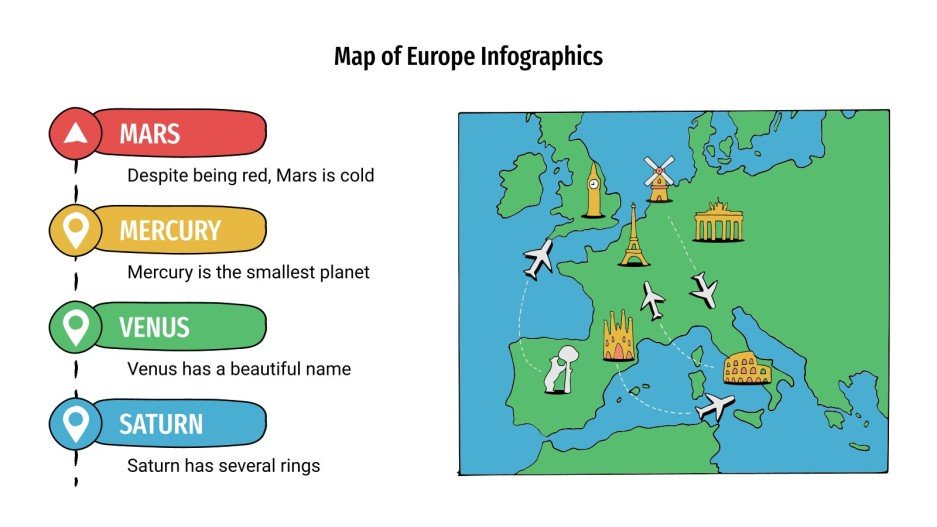 Map of Europe Infographics

MARS

Despite being red, Mars is cold

MERCURY

Mercury is the smallest planet

VENUS

Venus has a beautiful name

SATURN

Saturn has several rings