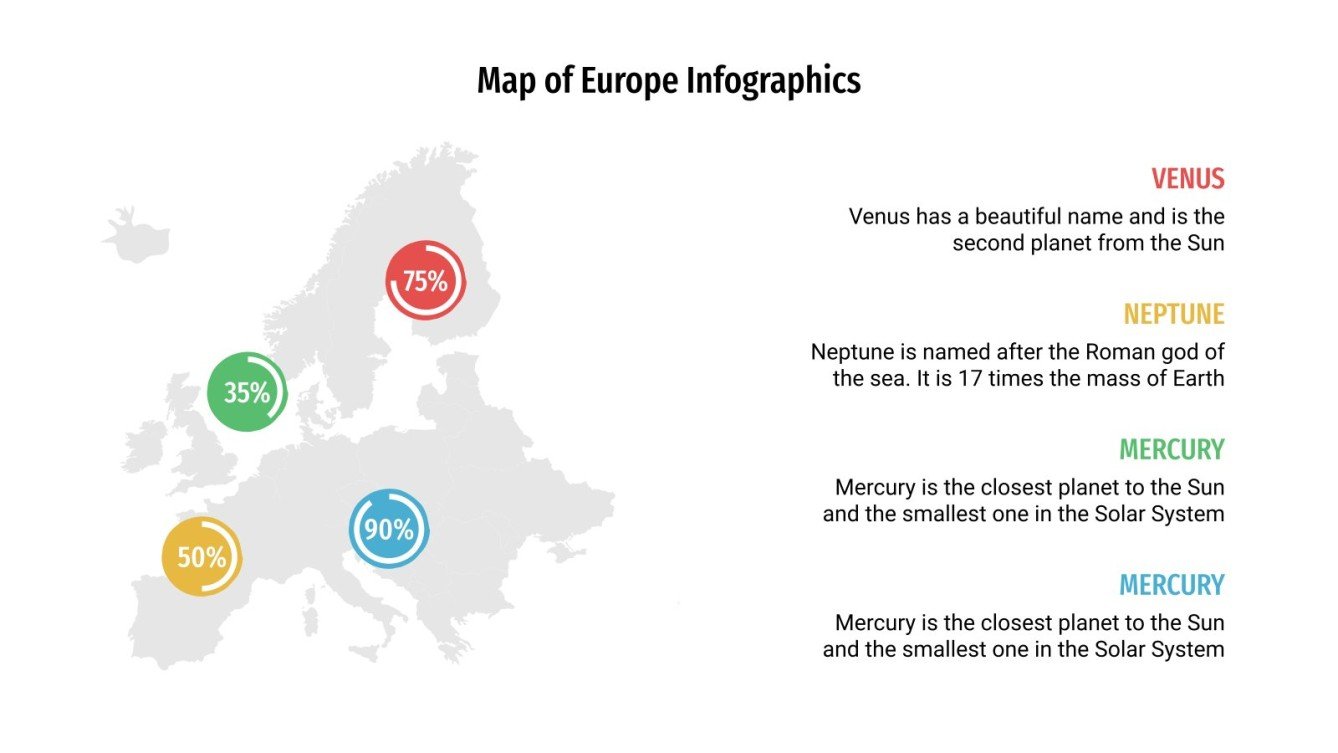 Map of Europe Infographics

75%

35%

90%

50%

VENUS

Venus has a beautiful name and is the second planet from the Sun

NEPTUNE

Neptune is named after the Roman god of the sea. It is 17 times the mass of Earth

MERCURY

Mercury is the closest planet to the Sun and the smallest one in the Solar System

MERCURY

Mercury is the closest planet to the Sun and the smallest one in the Solar System