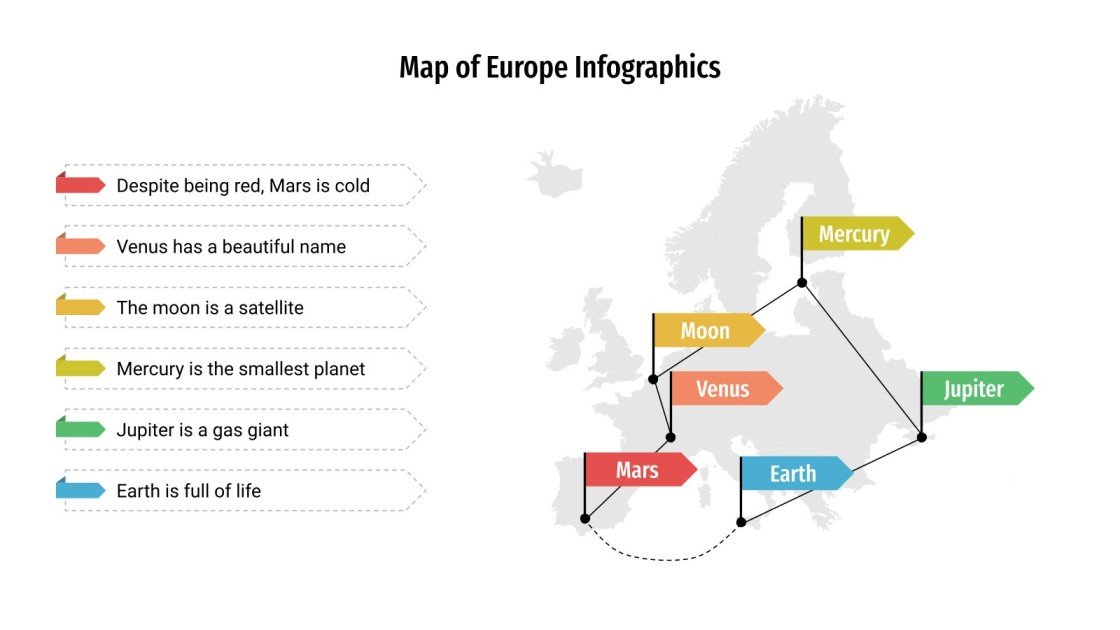 Map of Europe Infographics

Despite being red, Mars is cold

Venus has a beautiful name

The moon is a satellite

Mercury is the smallest planet

Jupiter is a gas giant

Earth is full of life

Mercury

Moon

Venus

Jupiter

Mars

Earth