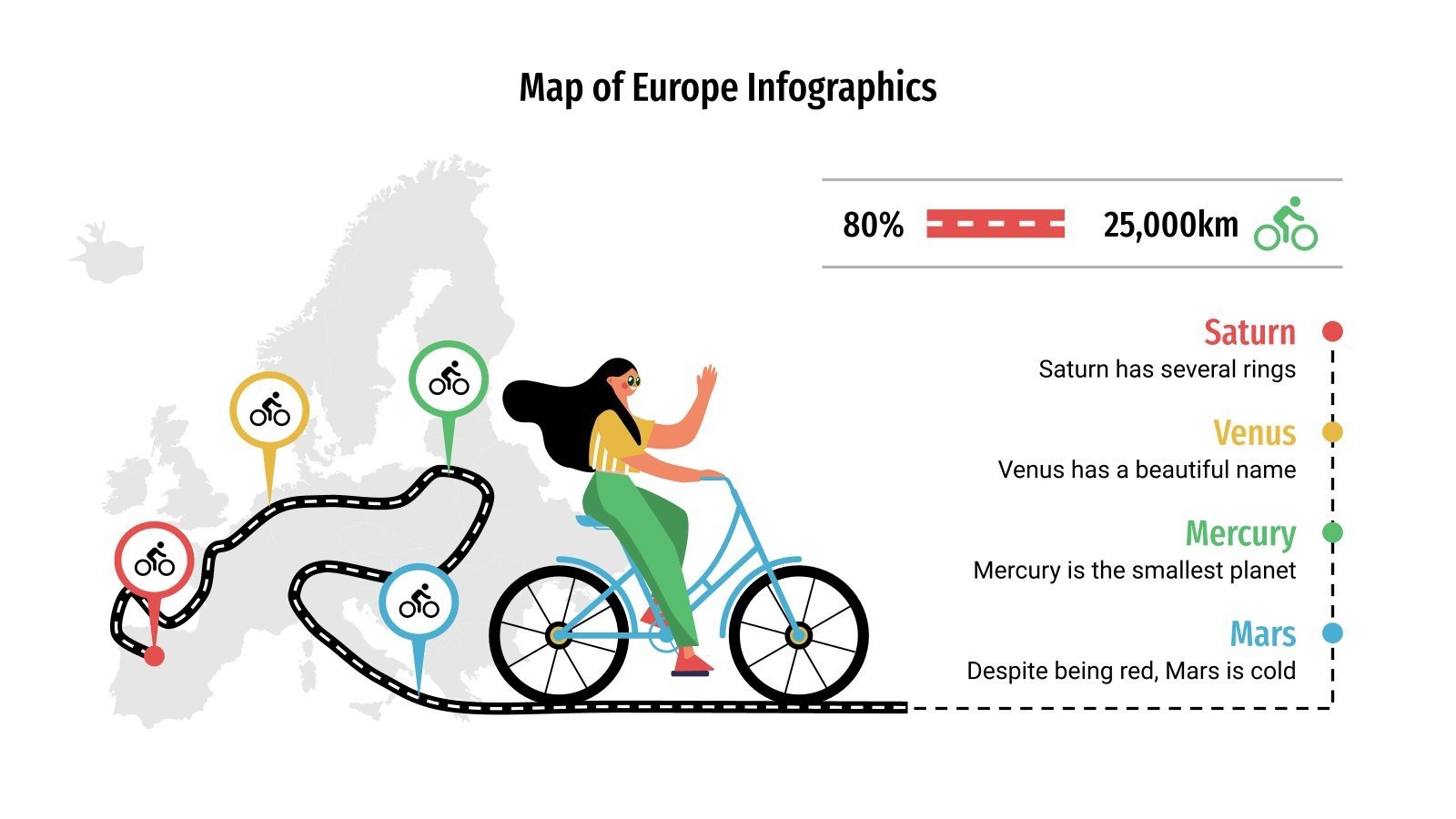 Map of Europe Infographics

80%

25,000km

Saturn
Saturn has several rings

Venus
Venus has a beautiful name

Mercury
Mercury is the smallest planet

Mars
Despite being red, Mars is cold