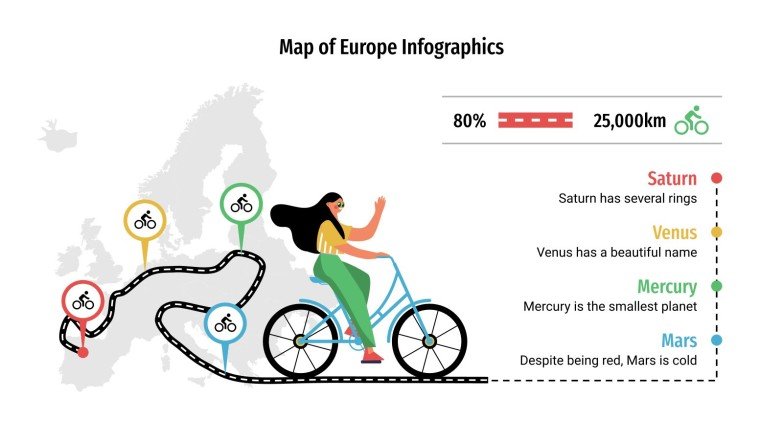 Map of Europe Infographics

80%

25,000km

Saturn
Saturn has several rings

Venus
Venus has a beautiful name

Mercury
Mercury is the smallest planet

Mars
Despite being red, Mars is cold