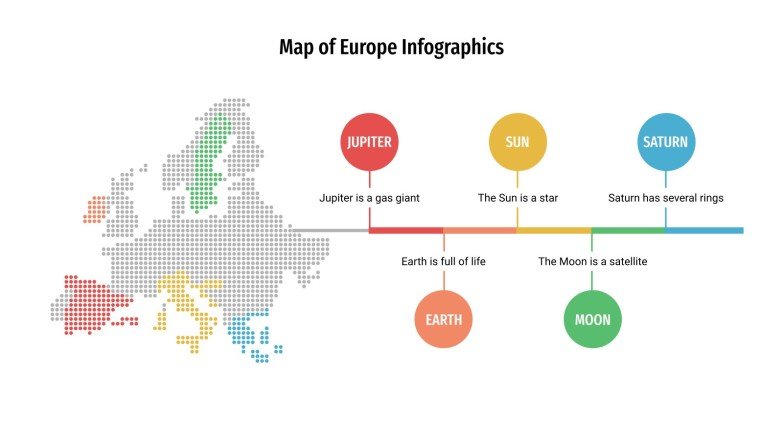 Map of Europe Infographics

JUPITER

Jupiter is a gas giant

SUN

The Sun is a star

SATURN

Saturn has several rings

Earth is full of life

EARTH

The Moon is a satellite

MOON