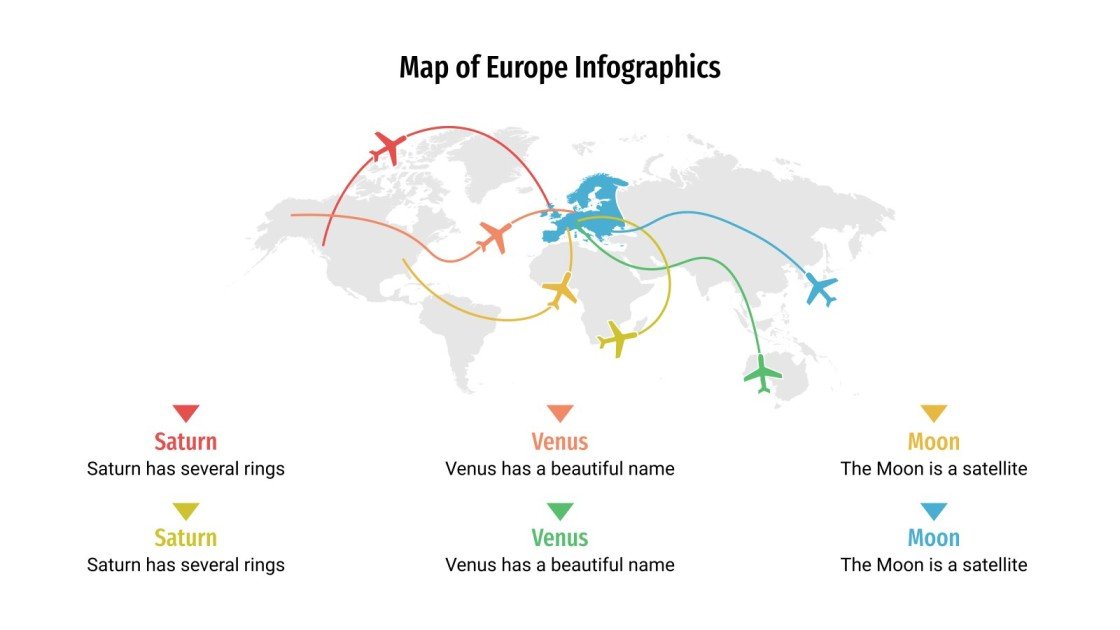 Map of Europe Infographics

Saturn
Saturn has several rings

Venus
Venus has a beautiful name

Moon
The Moon is a satellite

Saturn
Saturn has several rings

Venus
Venus has a beautiful name

Moon
The Moon is a satellite