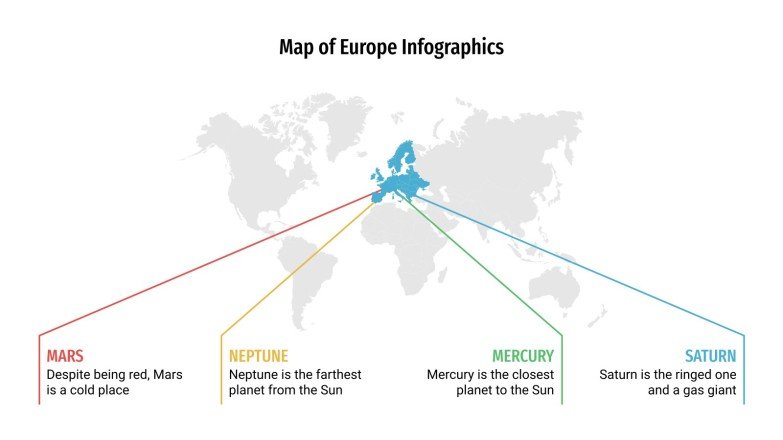 Map of Europe Infographics

MARS
Despite being red, Mars is a cold place

NEPTUNE
Neptune is the farthest planet from the Sun

MERCURY
Mercury is the closest planet to the Sun

SATURN
Saturn is the ringed one and a gas giant