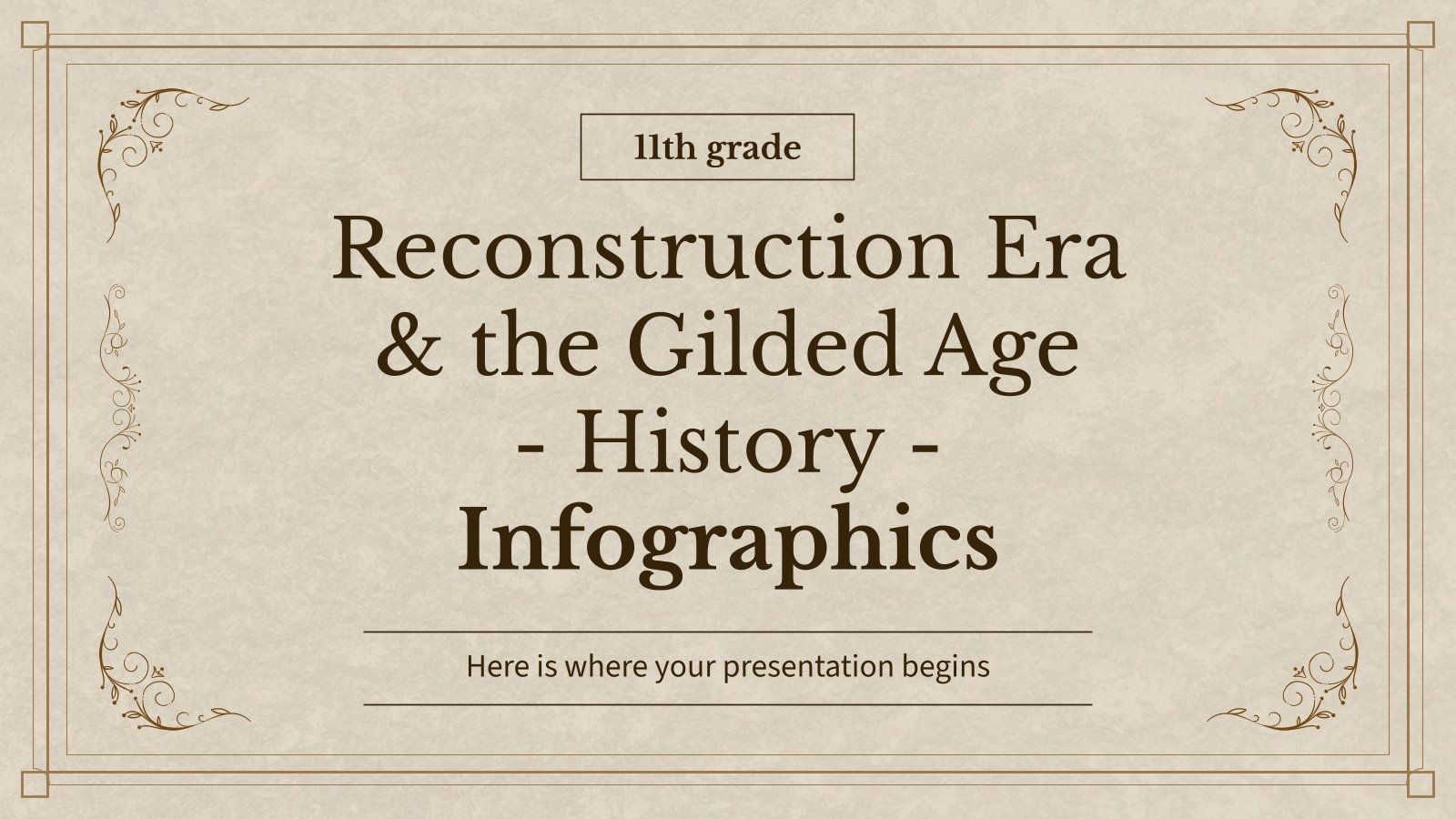 11th grade

Reconstruction Era & the Gilded Age - History - Infographics

Here is where your presentation begins