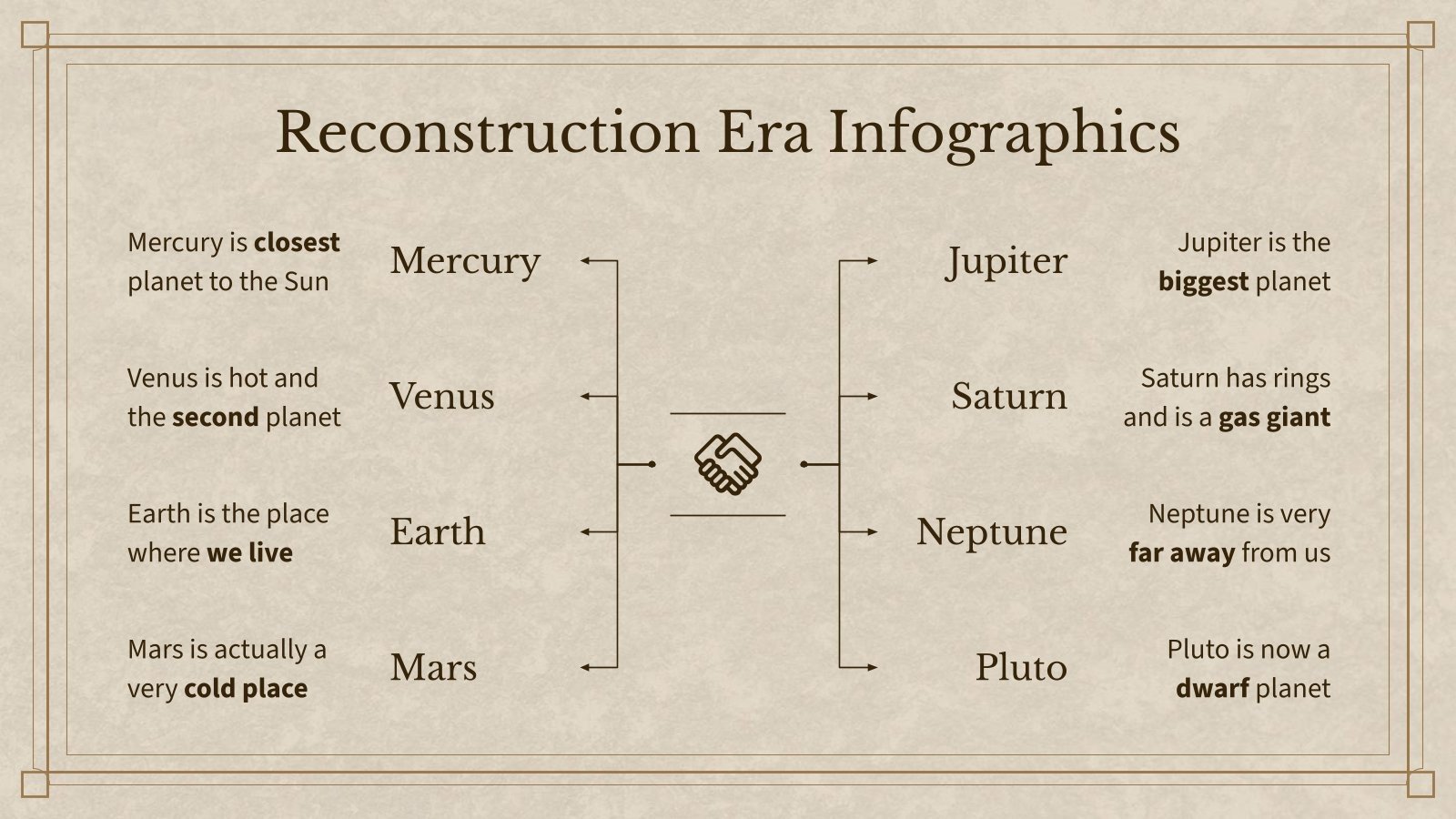 Reconstruction Era Infographics

Mercury is closest planet to the Sun

Mercury

Venus is hot and the second planet

Venus

Earth is the place where we live

Earth

Mars is actually a very cold place

Mars

Jupiter

Jupiter is the biggest planet

Saturn

Saturn has rings and is a gas giant

Neptune

Neptune is very far away from us

Pluto

Pluto is now a dwarf planet