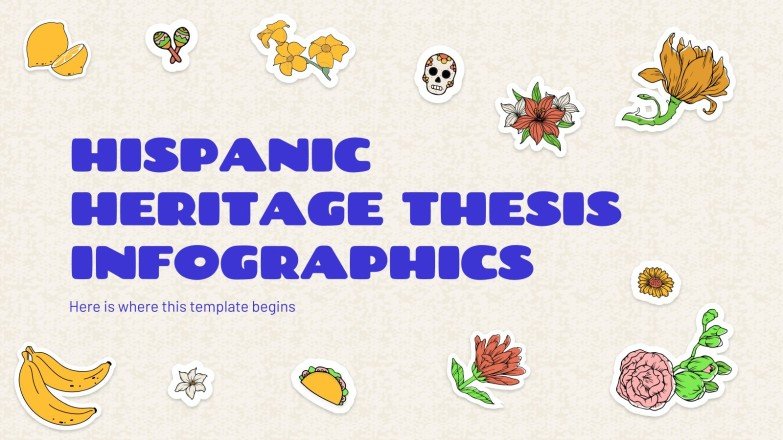 HISPANIC HERITAGE THESIS INFOGRAPHICS

Here is where this template begins