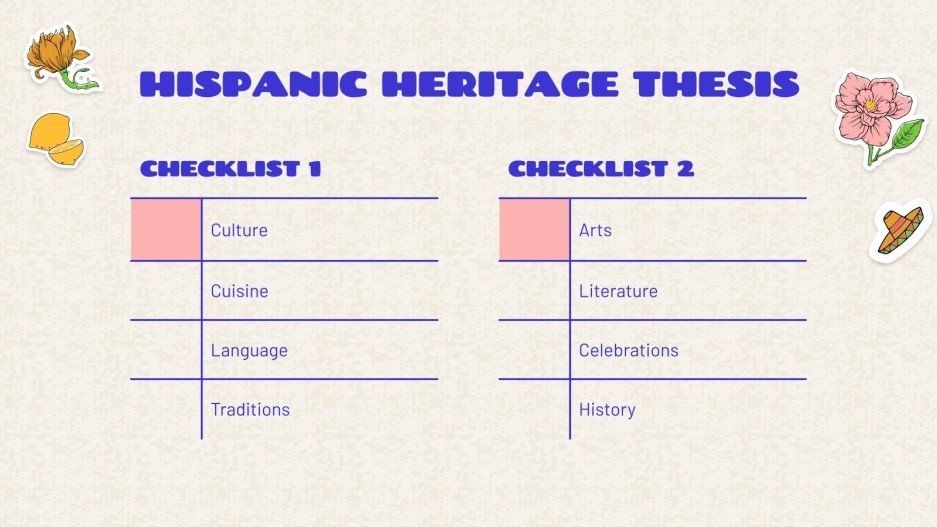 HISPANIC HERITAGE THESIS

CHECKLIST 1

|  |  |
|---|---|
|  | Culture |
|  | Cuisine |
|  | Language |
|  | Traditions |

CHECKLIST 2

|  |  |
|---|---|
|  | Arts |
|  | Literature |
|  | Celebrations |
|  | History |