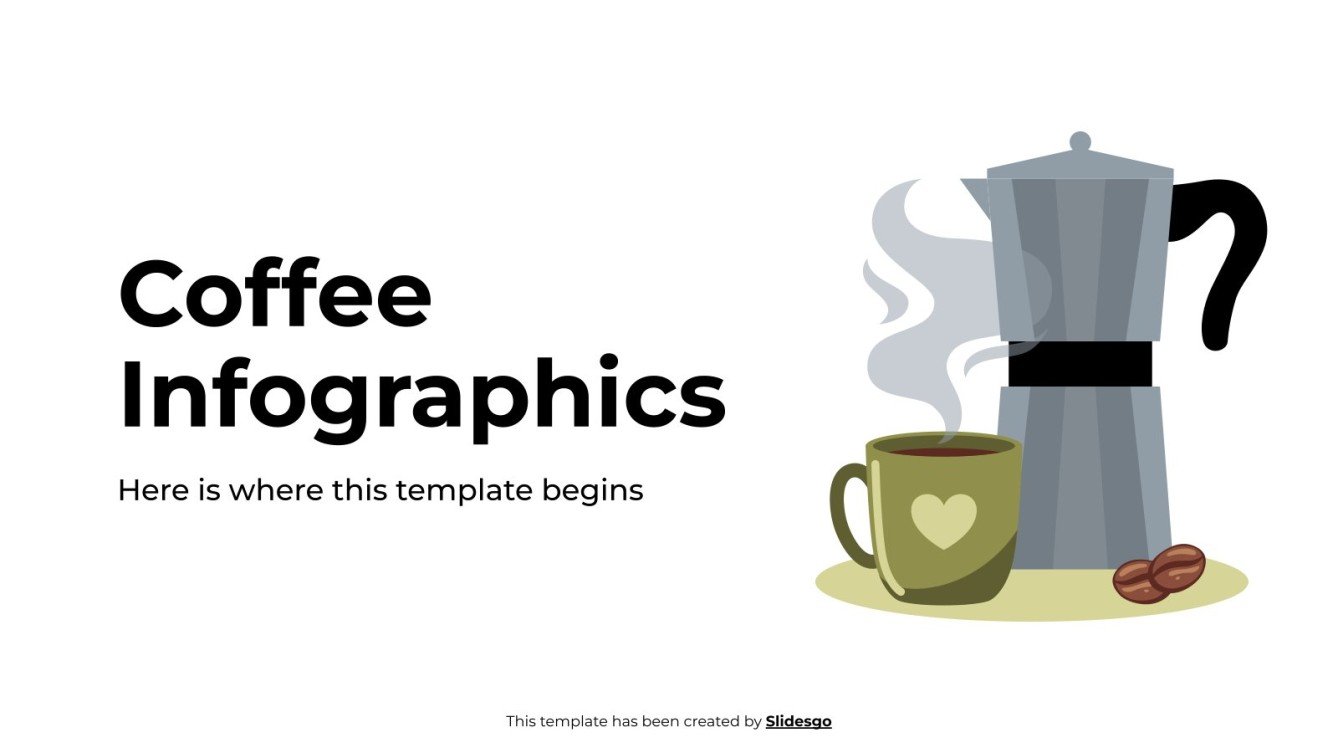 Coffee Infographics

Here is where this template begins

This template has been created by Slidesgo