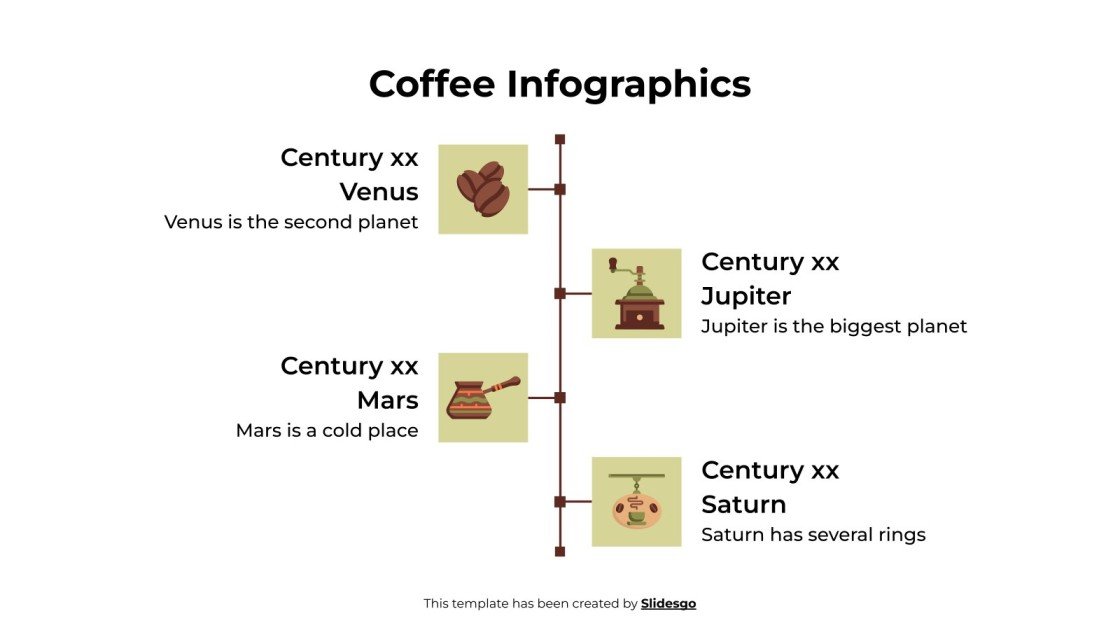 Coffee Infographics

Century xx
Venus
Venus is the second planet

Century xx
Jupiter
Jupiter is the biggest planet

Century xx
Mars
Mars is a cold place

Century xx
Saturn
Saturn has several rings

This template has been created by Slidesgo