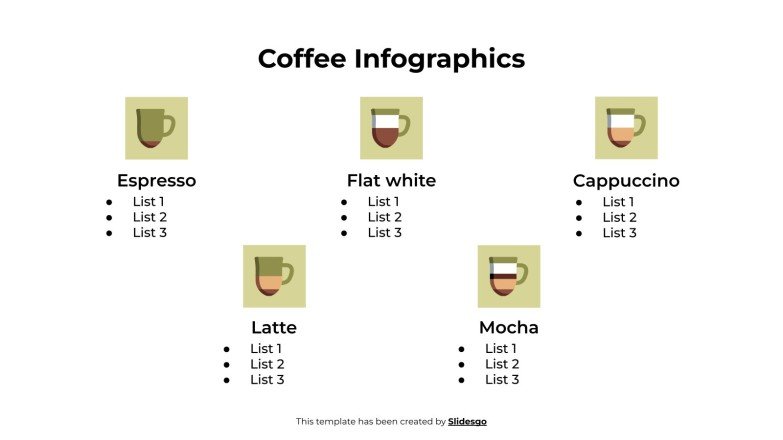 Coffee Infographics

Espresso
- List 1
- List 2
- List 3

Flat white
- List 1
- List 2
- List 3

Cappuccino
- List 1
- List 2
- List 3

Latte
- List 1
- List 2
- List 3

Mocha
- List 1
- List 2
- List 3

This template has been created by Slidesgo