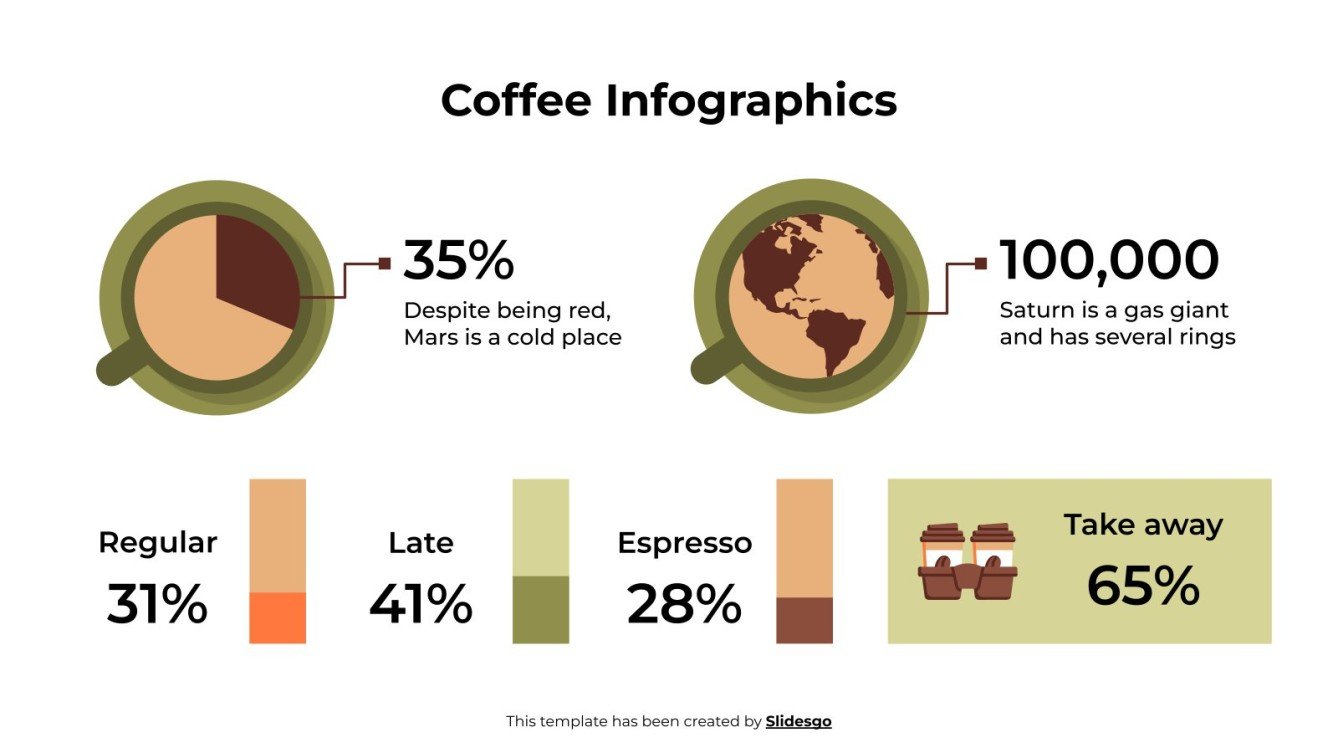 Coffee Infographics

35%
Despite being red, Mars is a cold place

100,000
Saturn is a gas giant and has several rings

Regular
31%

Late
41%

Espresso
28%

Take away
65%

This template has been created by Slidesgo