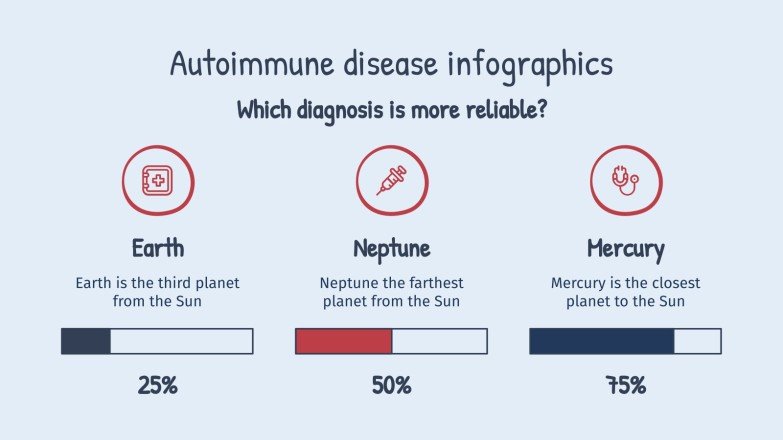 Autoimmune disease infographics

Which diagnosis is more reliable?

Earth

Earth is the third planet from the Sun

25%

Neptune

Neptune the farthest planet from the Sun

50%

Mercury

Mercury is the closest planet to the Sun

75%