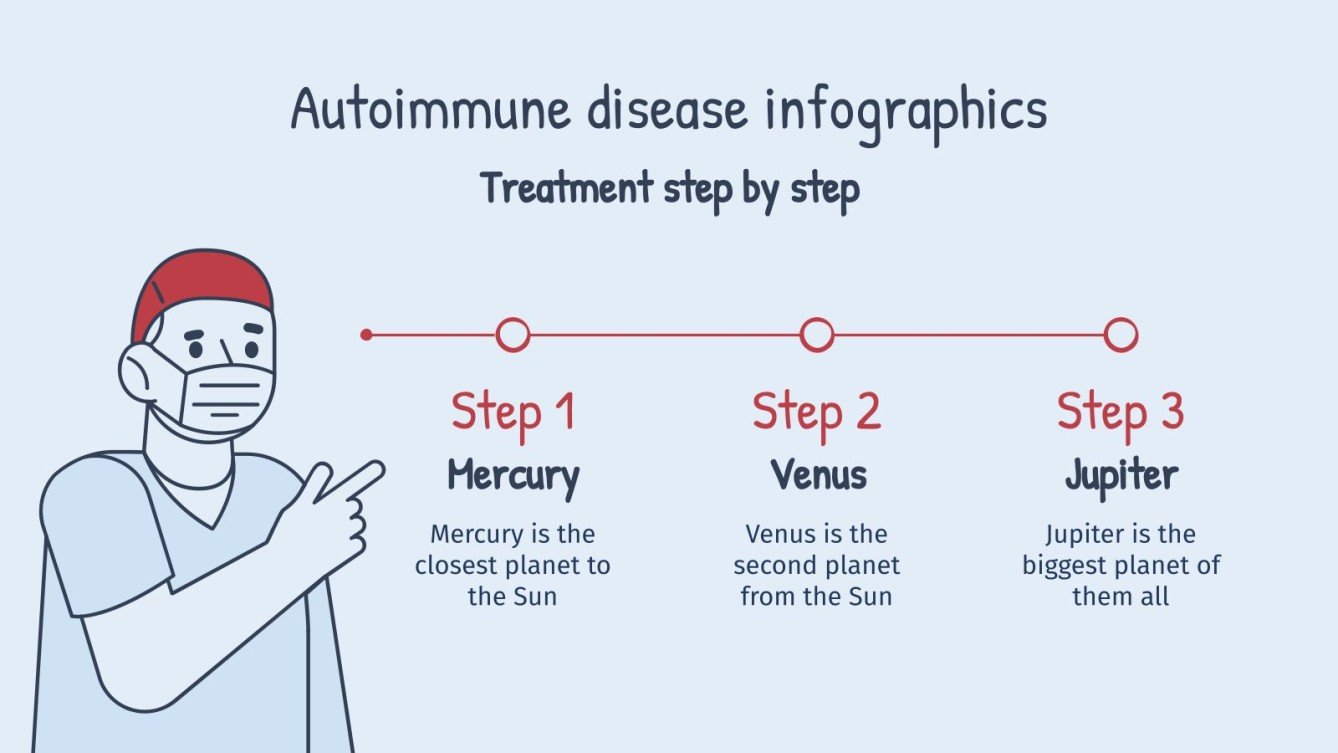 Autoimmune disease infographics

Treatment step by step

Step 1

Mercury

Mercury is the closest planet to the Sun

Step 2

Venus

Venus is the second planet from the Sun

Step 3

Jupiter

Jupiter is the biggest planet of them all