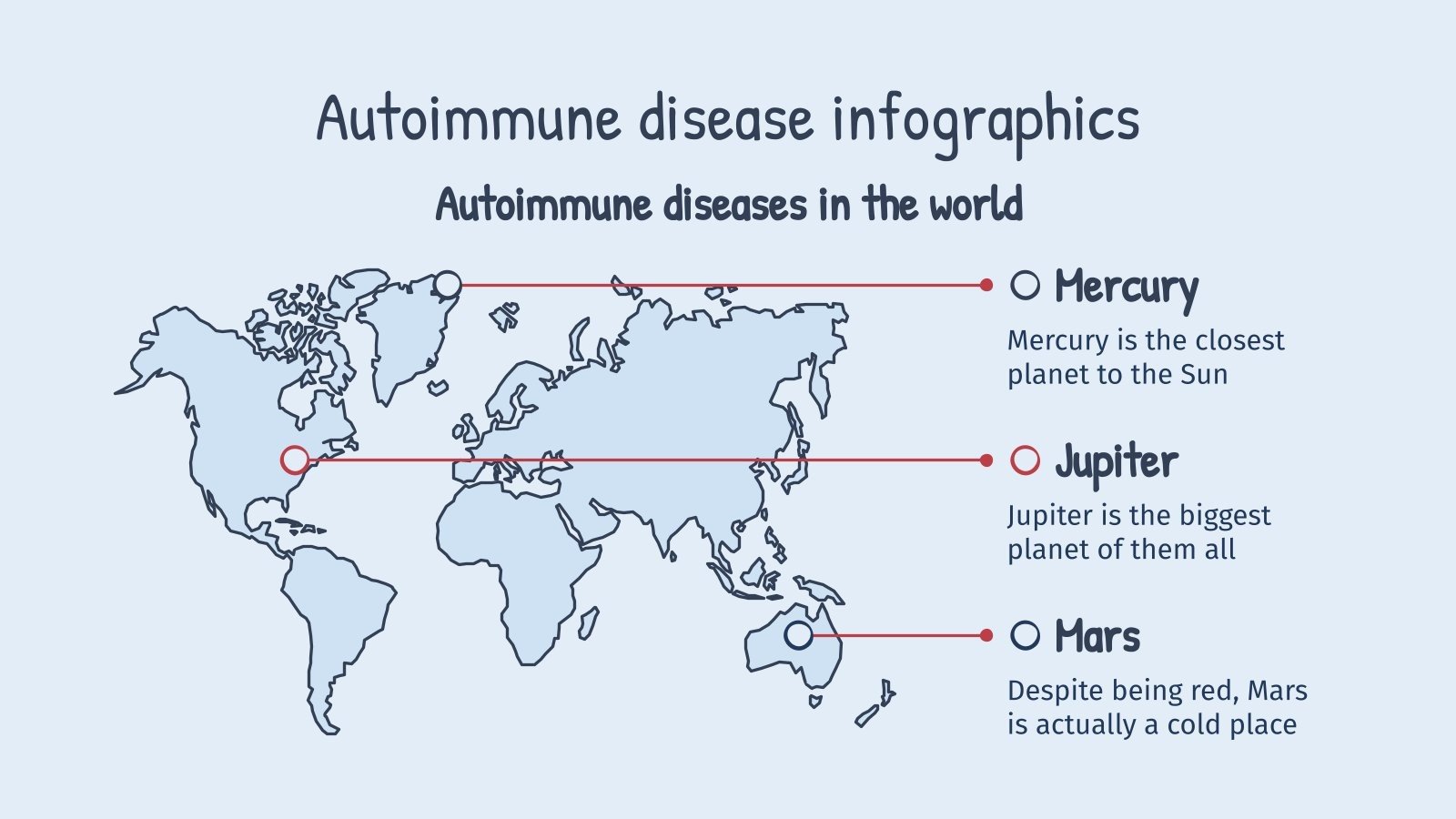 Autoimmune disease infographics

Autoimmune diseases in the world

Mercury

Mercury is the closest planet to the Sun

Jupiter

Jupiter is the biggest planet of them all

Mars

Despite being red, Mars is actually a cold place