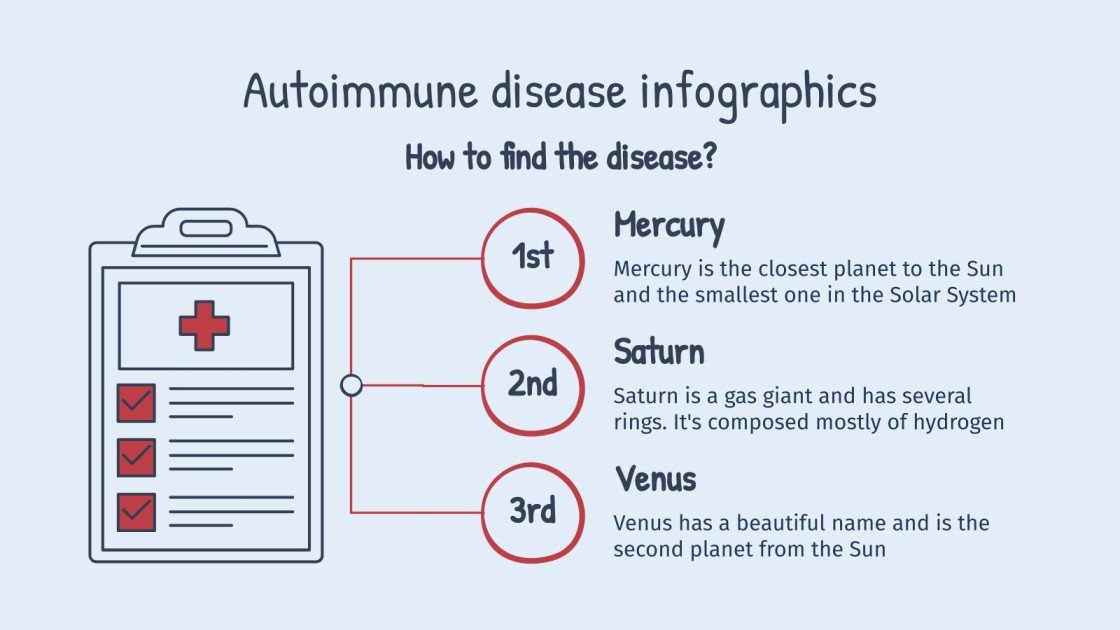 Autoimmune disease infographics

How to find the disease?

1st

Mercury

Mercury is the closest planet to the Sun and the smallest one in the Solar System

2nd

Saturn

Saturn is a gas giant and has several rings. It's composed mostly of hydrogen

3rd

Venus

Venus has a beautiful name and is the second planet from the Sun