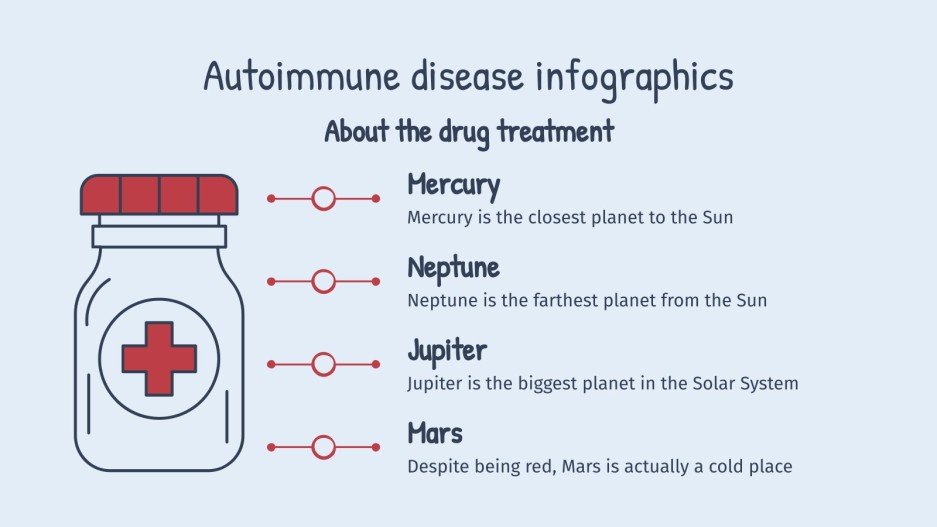 Autoimmune disease infographics

About the drug treatment

Mercury
Mercury is the closest planet to the Sun

Neptune
Neptune is the farthest planet from the Sun

Jupiter
Jupiter is the biggest planet in the Solar System

Mars
Despite being red, Mars is actually a cold place