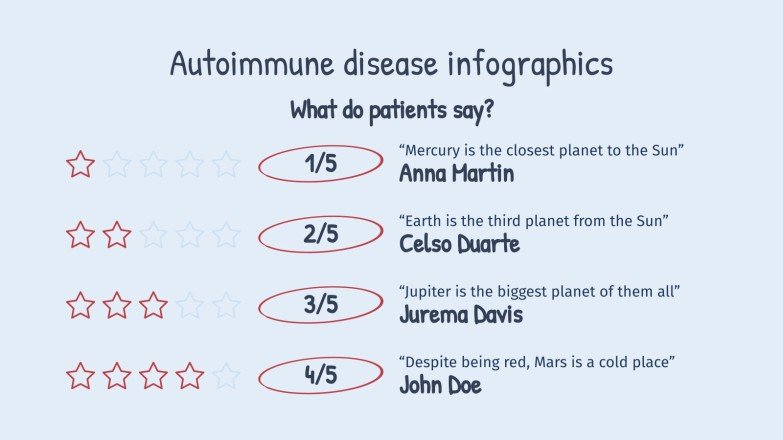 Autoimmune disease infographics

What do patients say?

1/5

“Mercury is the closest planet to the Sun”
Anna Martin

2/5

“Earth is the third planet from the Sun”
Celso Duarte

3/5

“Jupiter is the biggest planet of them all”
Jurema Davis

4/5

“Despite being red, Mars is a cold place”
John Doe