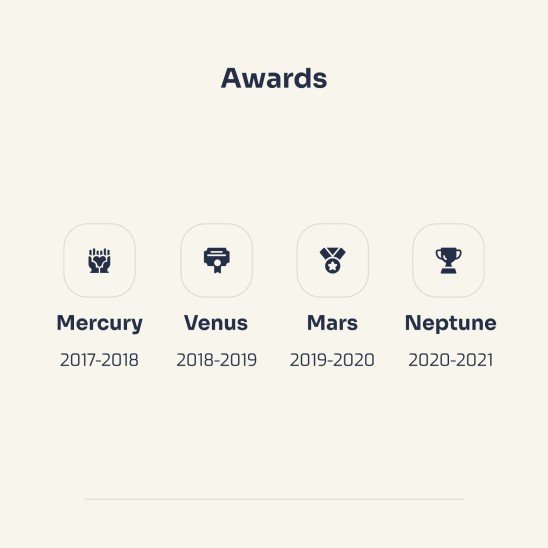 Awards

Mercury
2017-2018

Venus
2018-2019

Mars
2019-2020

Neptune
2020-2021