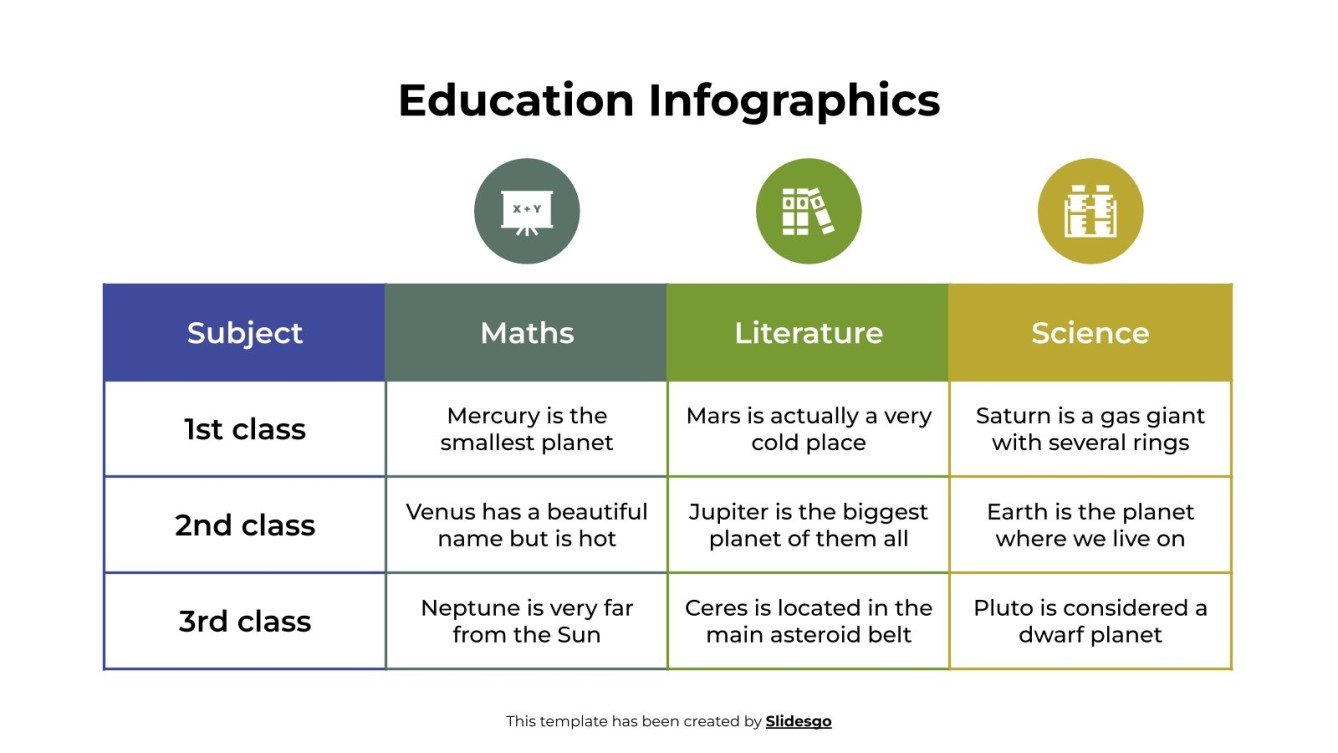 Education Infographics

X + Y

| Subject | Maths | Literature | Science |
|---|---|---|---|
| 1st class | Mercury is the smallest planet | Mars is actually a very cold place | Saturn is a gas giant with several rings |
| 2nd class | Venus has a beautiful name but is hot | Jupiter is the biggest planet of them all | Earth is the planet where we live on |
| 3rd class | Neptune is very far from the Sun | Ceres is located in the main asteroid belt | Pluto is considered a dwarf planet |

This template has been created by Slidesgo