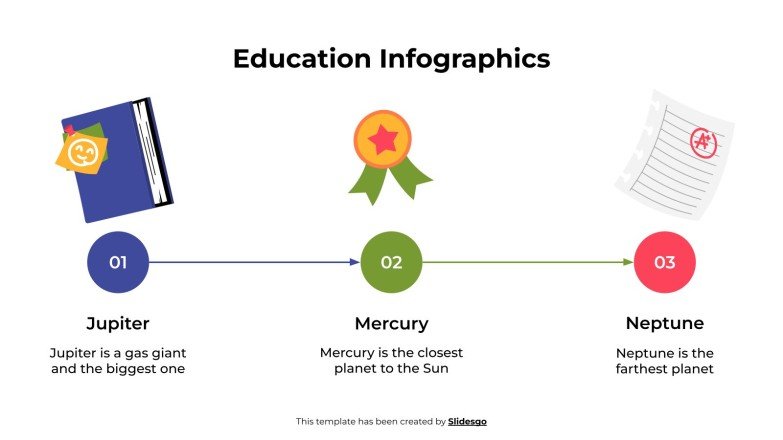 Education Infographics

A+

01

Jupiter

Jupiter is a gas giant and the biggest one

02

Mercury

Mercury is the closest planet to the Sun

03

Neptune

Neptune is the farthest planet

This template has been created by Slidesgo