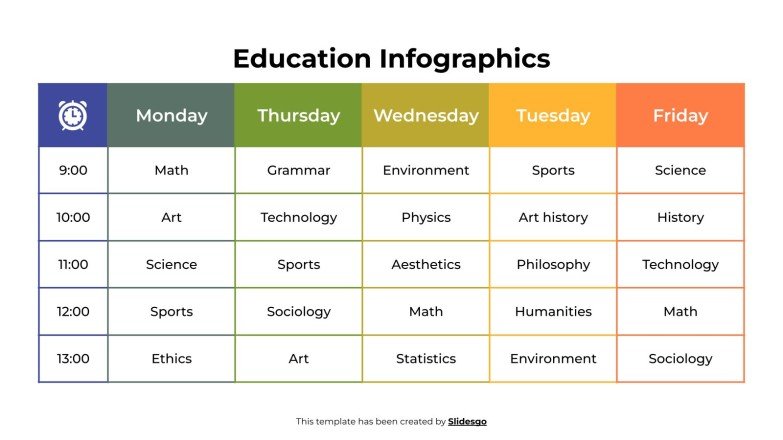 Education Infographics

| | Monday | Thursday | Wednesday | Tuesday | Friday |
|---|---|---|---|---|---|
| 9:00 | Math | Grammar | Environment | Sports | Science |
| 10:00 | Art | Technology | Physics | Art history | History |
| 11:00 | Science | Sports | Aesthetics | Philosophy | Technology |
| 12:00 | Sports | Sociology | Math | Humanities | Math |
| 13:00 | Ethics | Art | Statistics | Environment | Sociology |

This template has been created by Slidesgo