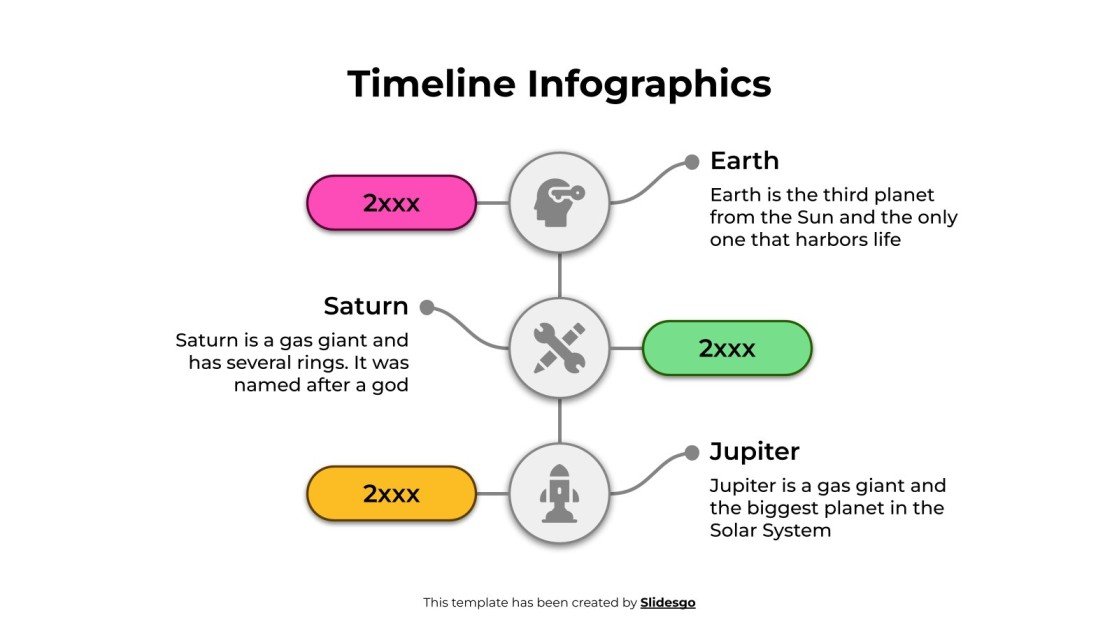 Timeline Infographics

2xxx

Earth

Earth is the third planet from the Sun and the only one that harbors life

Saturn

Saturn is a gas giant and has several rings. It was named after a god

2xxx

2xxx

Jupiter

Jupiter is a gas giant and the biggest planet in the Solar System

This template has been created by Slidesgo