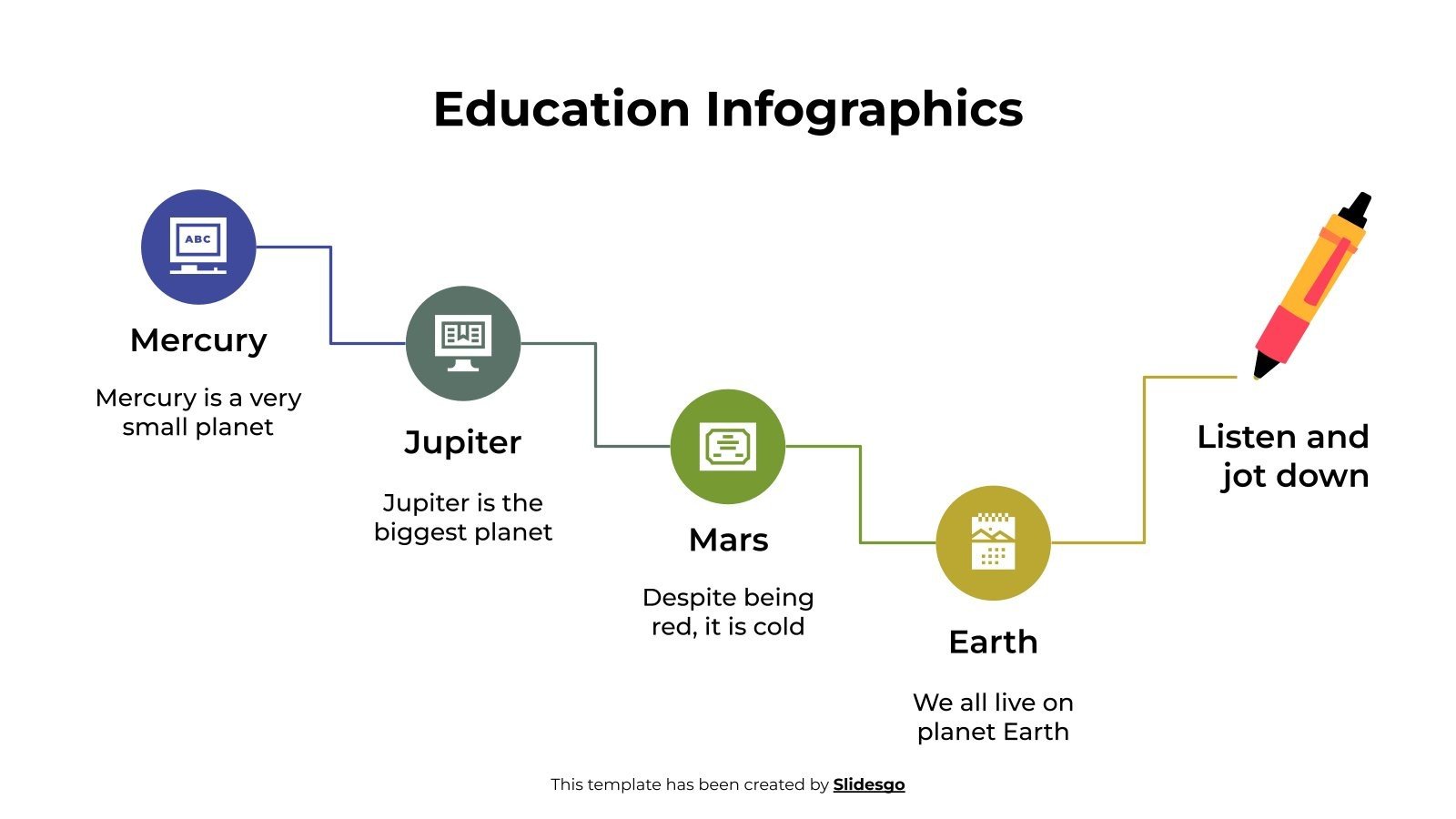 Education Infographics

ABC

Mercury

Mercury is a very small planet

Jupiter

Jupiter is the biggest planet

Mars

Despite being red, it is cold

Earth

We all live on planet Earth

Listen and jot down

This template has been created by Slidesgo