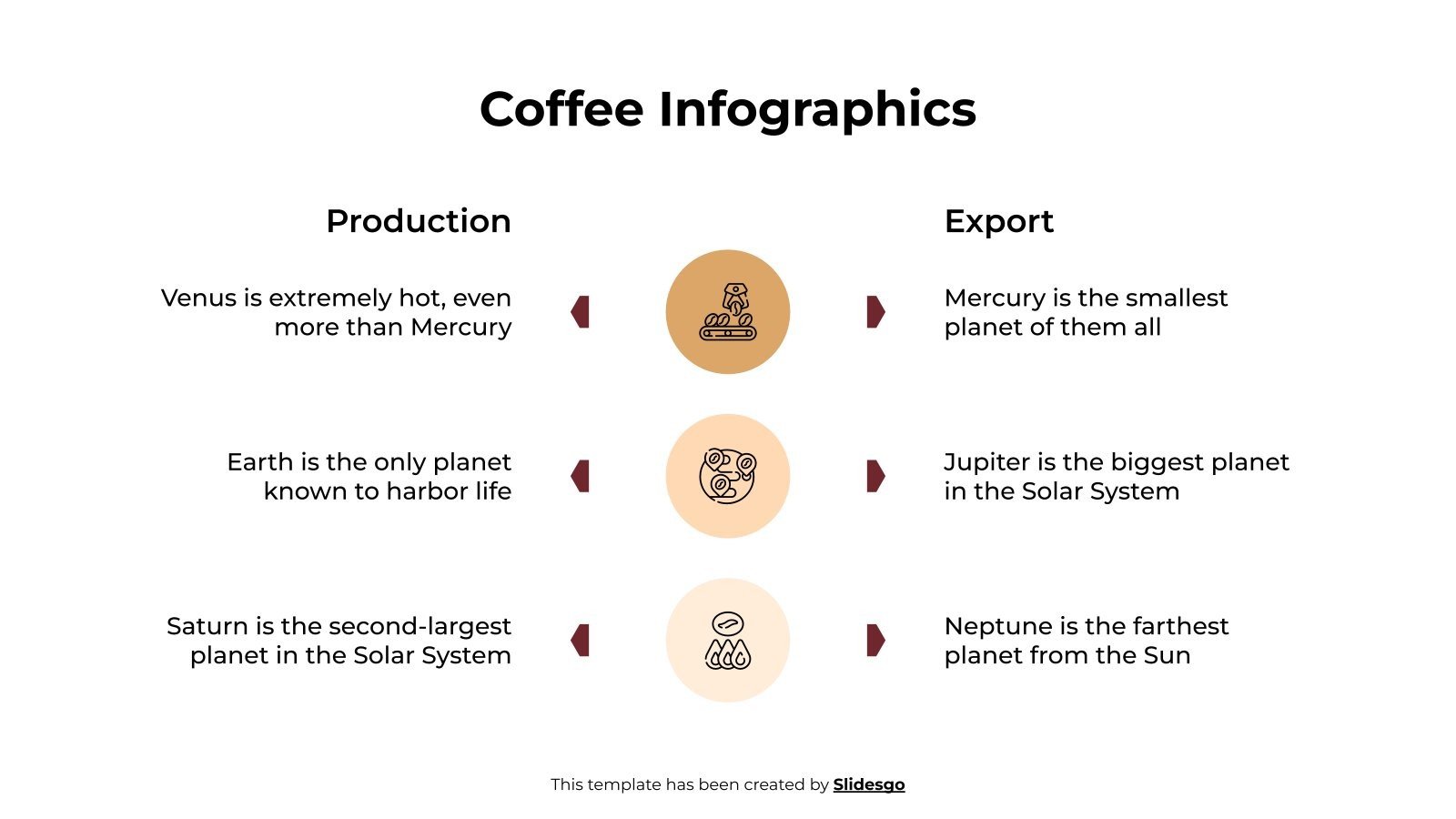 Coffee Infographics

Production

Venus is extremely hot, even more than Mercury

Earth is the only planet known to harbor life

Saturn is the second-largest planet in the Solar System

Export

Mercury is the smallest planet of them all

Jupiter is the biggest planet in the Solar System

Neptune is the farthest planet from the Sun

This template has been created by Slidesgo