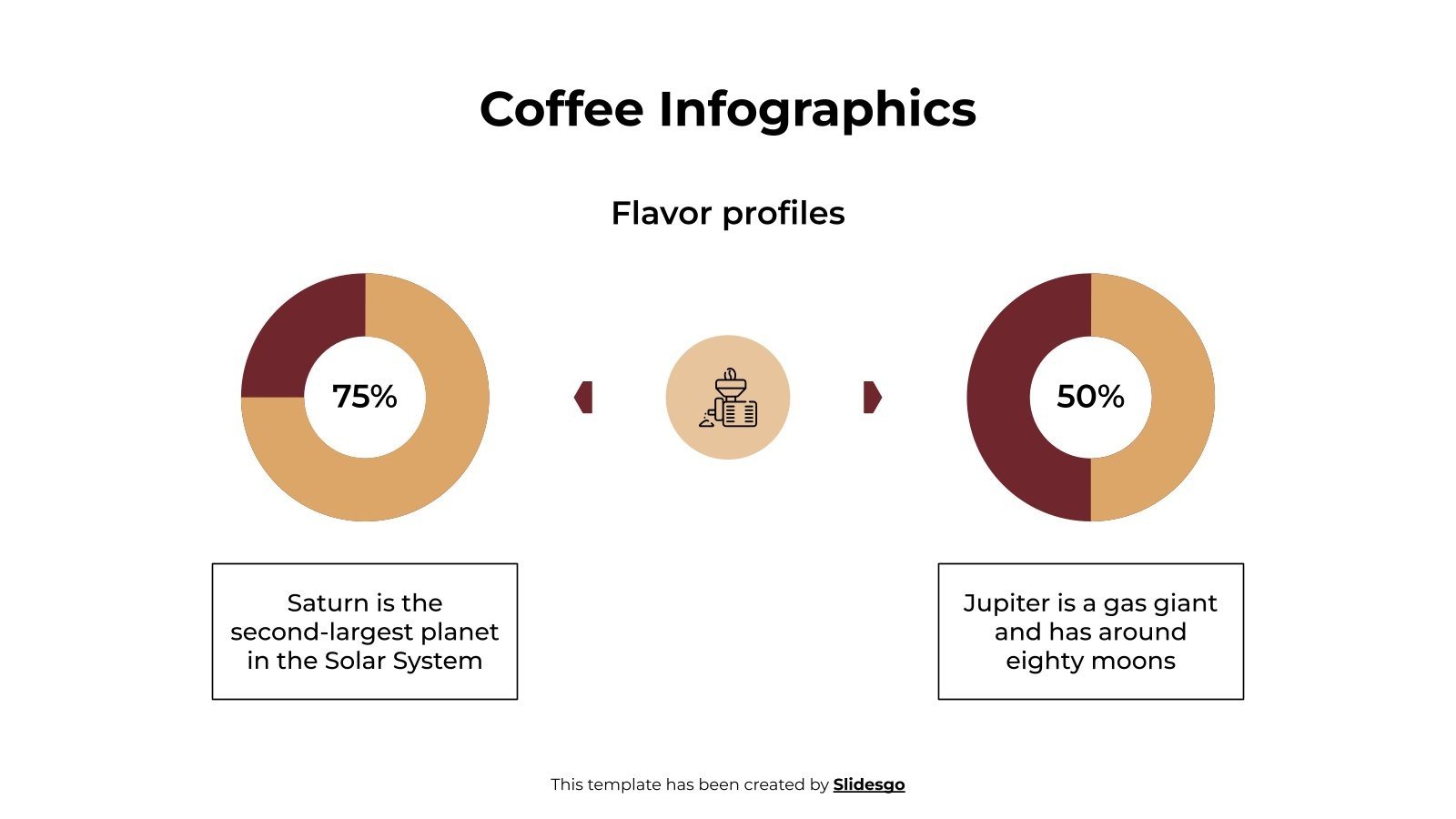 Coffee Infographics

Flavor profiles

75%

50%

Saturn is the second-largest planet in the Solar System

Jupiter is a gas giant and has around eighty moons

This template has been created by Slidesgo