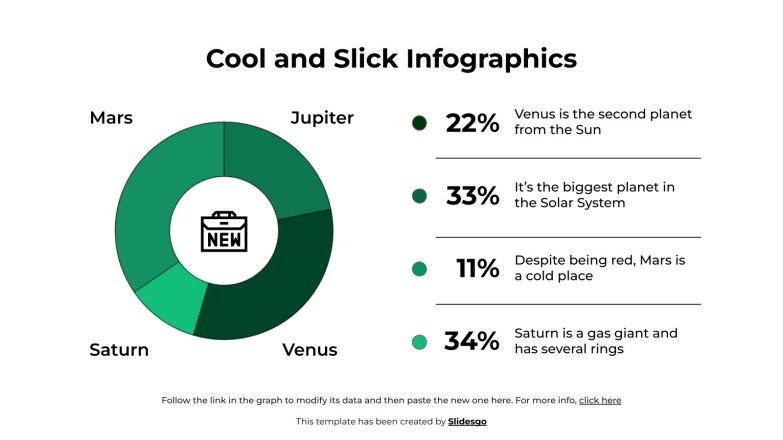 Cool and Slick Infographics

Mars

Jupiter

NEW

Saturn

Venus

22% Venus is the second planet from the Sun

33% It's the biggest planet in the Solar System

11% Despite being red, Mars is a cold place

34% Saturn is a gas giant and has several rings

Follow the link in the graph to modify its data and then paste the new one here. For more info, click here

This template has been created by Slidesgo